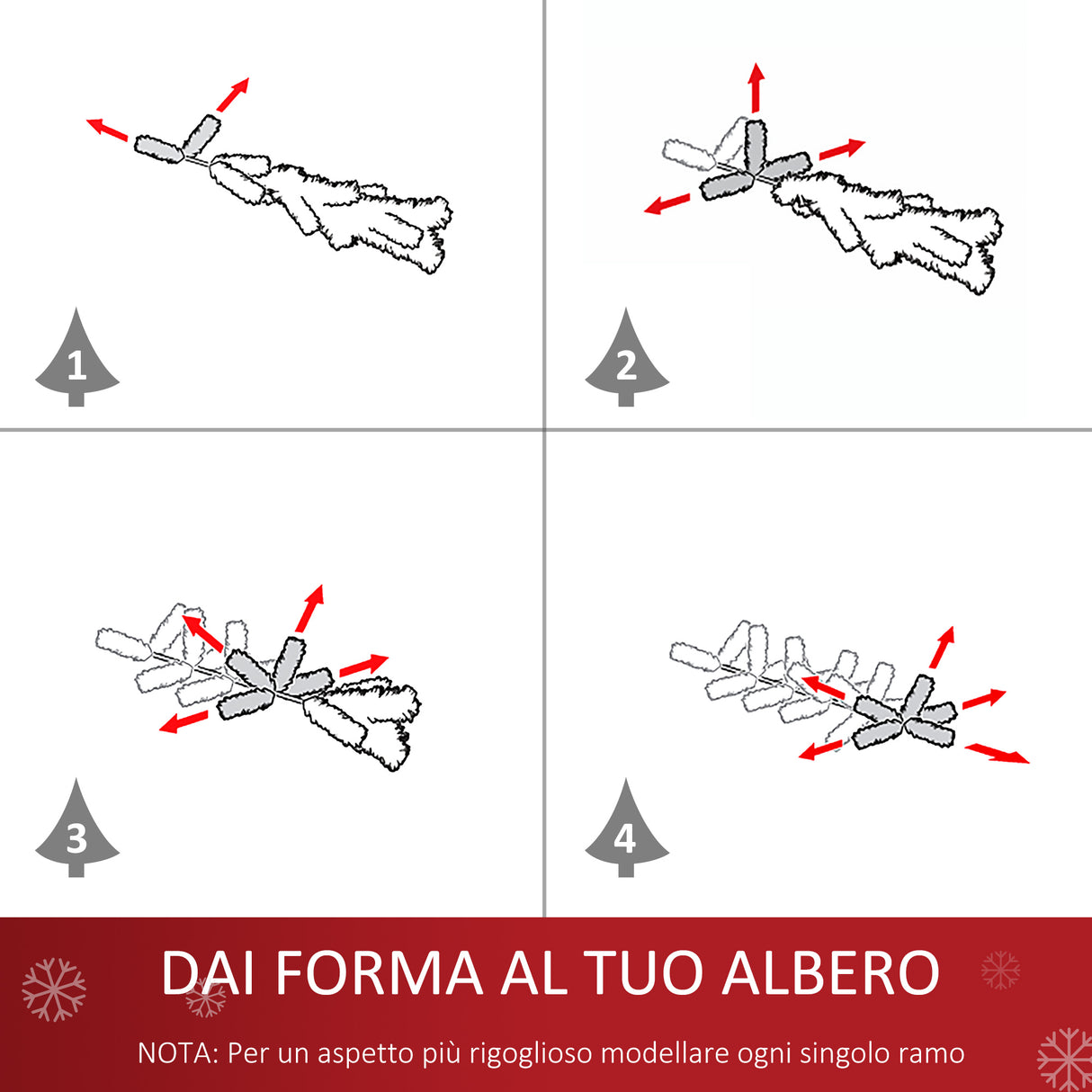 1

2

3

4

DAI FORMA AL TUO ALBERO

NOTA: Per un aspetto più rigoglioso modellare ogni singolo ramo