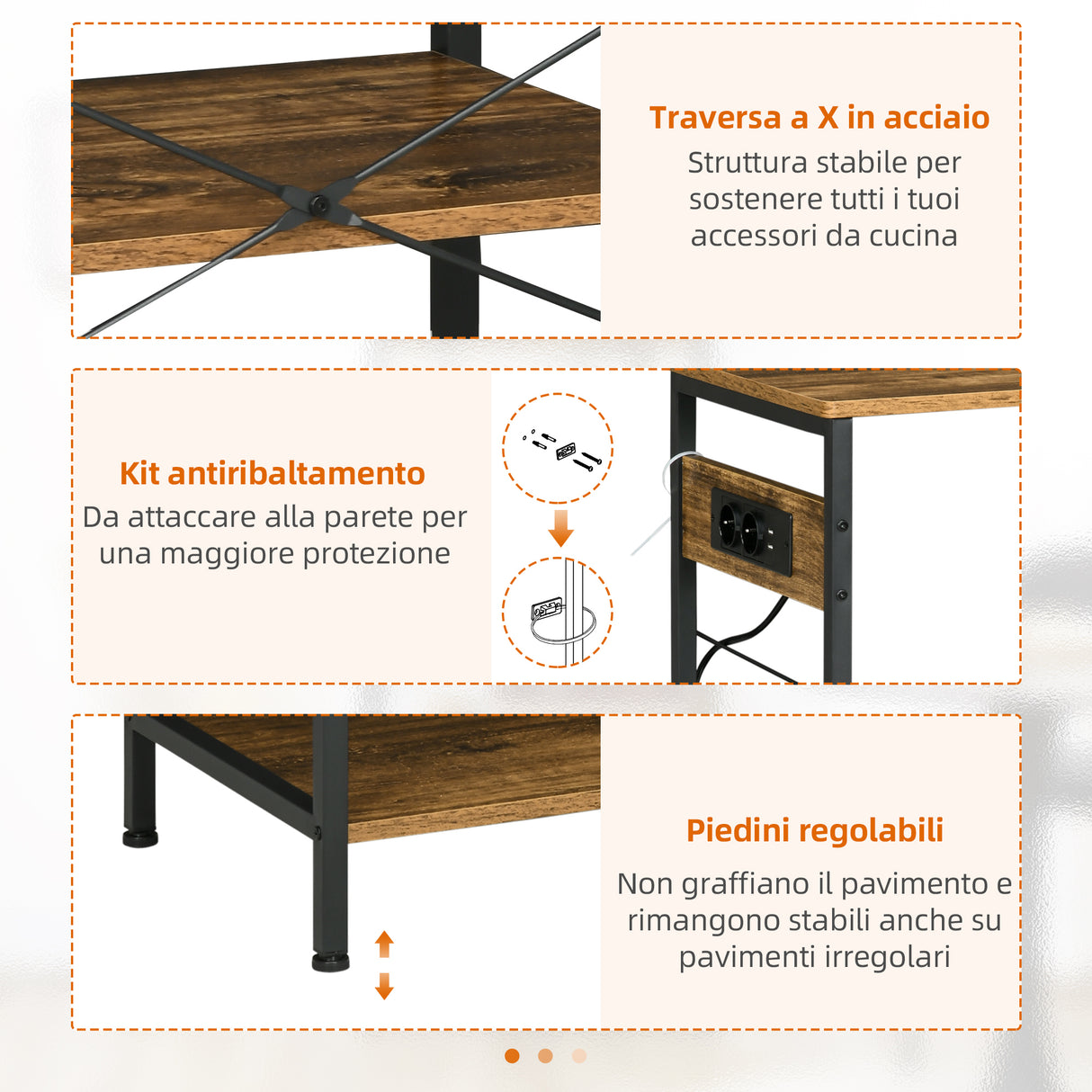 Traversa a X in acciaio

Struttura stabile per sostenere tutti i tuoi accessori da cucina

Kit antiribaltamento

Da attaccare alla parete per una maggiore protezione

Piedini regolabili

Non graffiano il pavimento e rimangono stabili anche su pavimenti irregolari