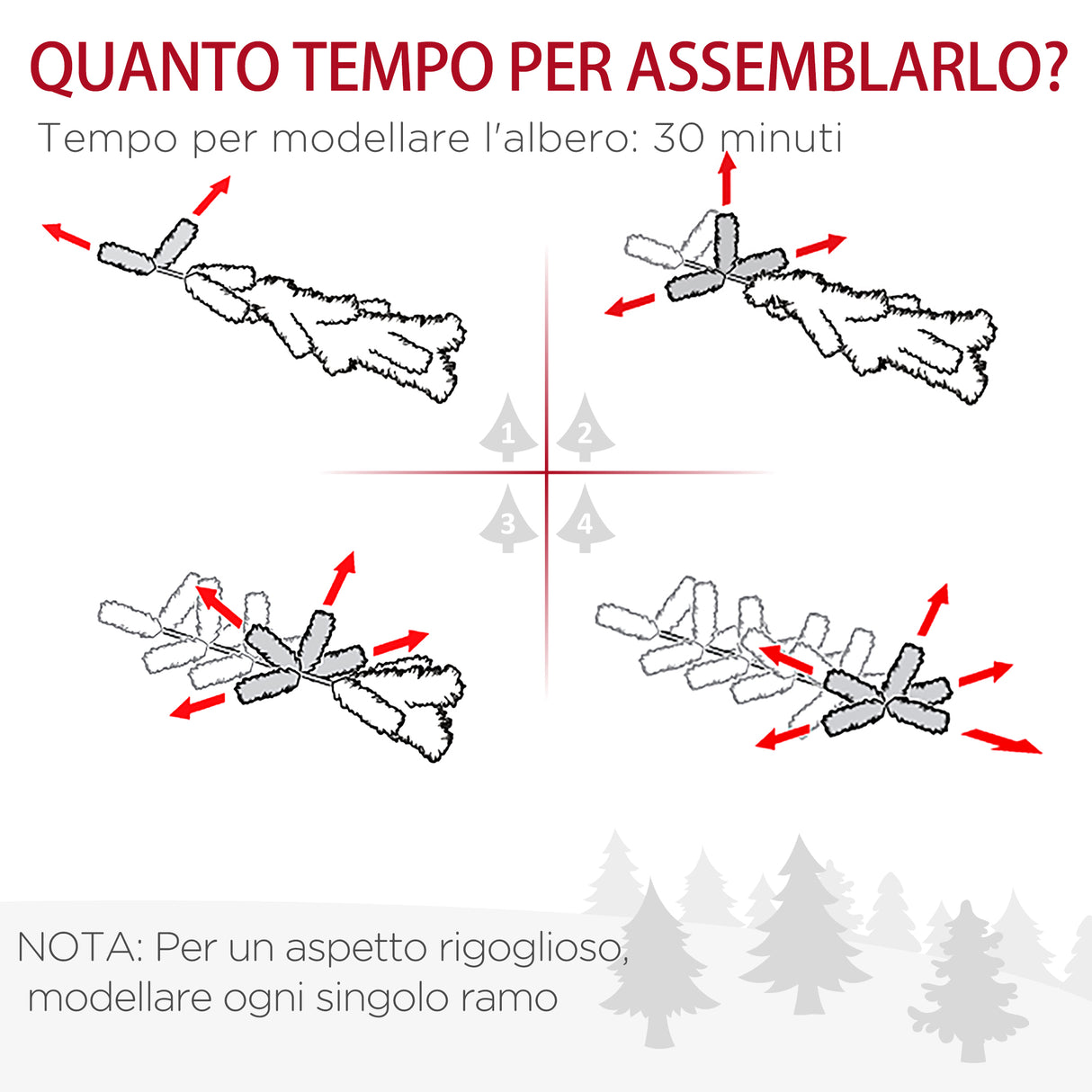 QUANTO TEMPO PER ASSEMBLARLO?
Tempo per modellare l'albero: 30 minuti

1 2
3 4

NOTA: Per un aspetto rigoglioso, modellare ogni singolo ramo