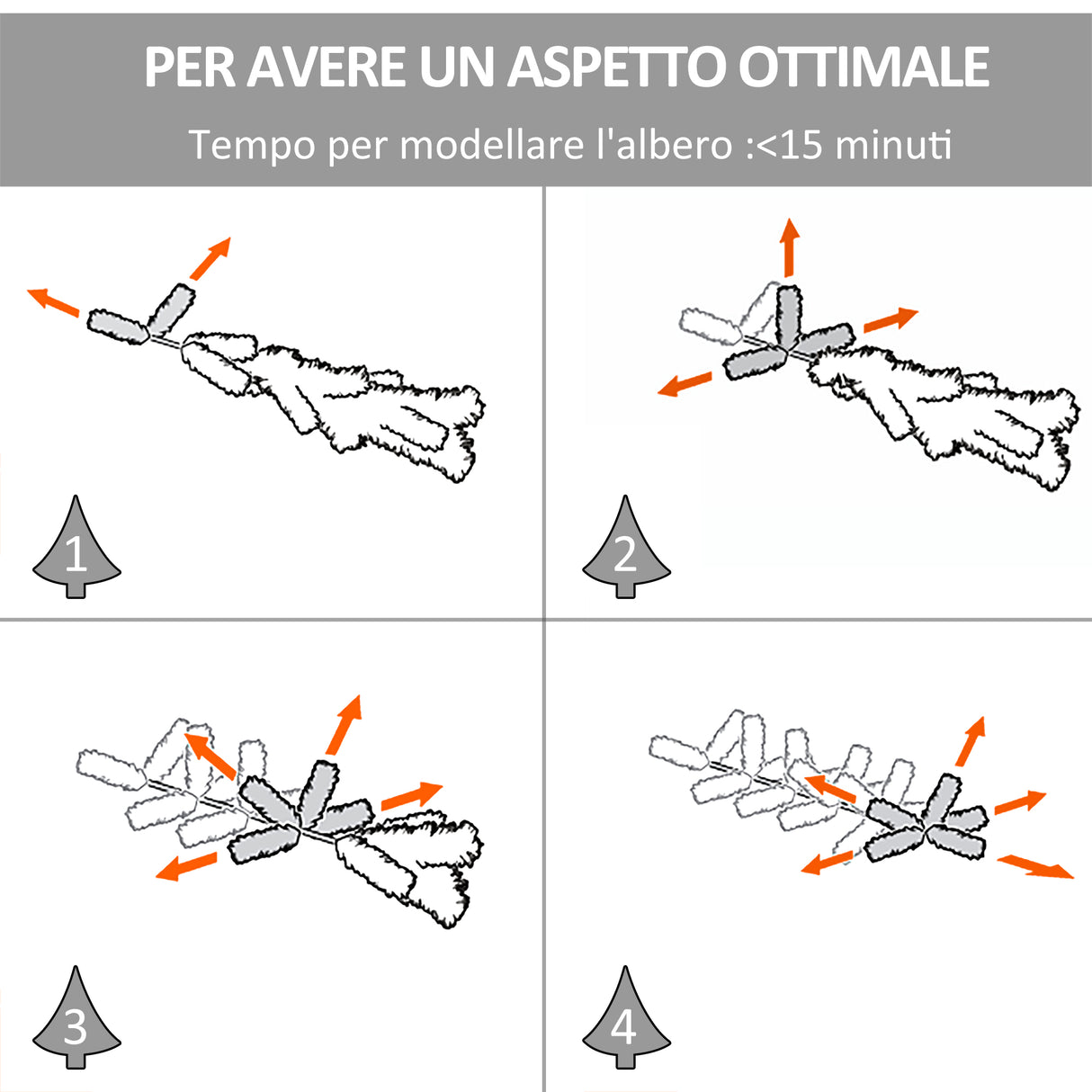 PER AVERE UN ASPETTO OTTIMALE

Tempo per modellare l'albero :<15 minuti

1

2

3

4