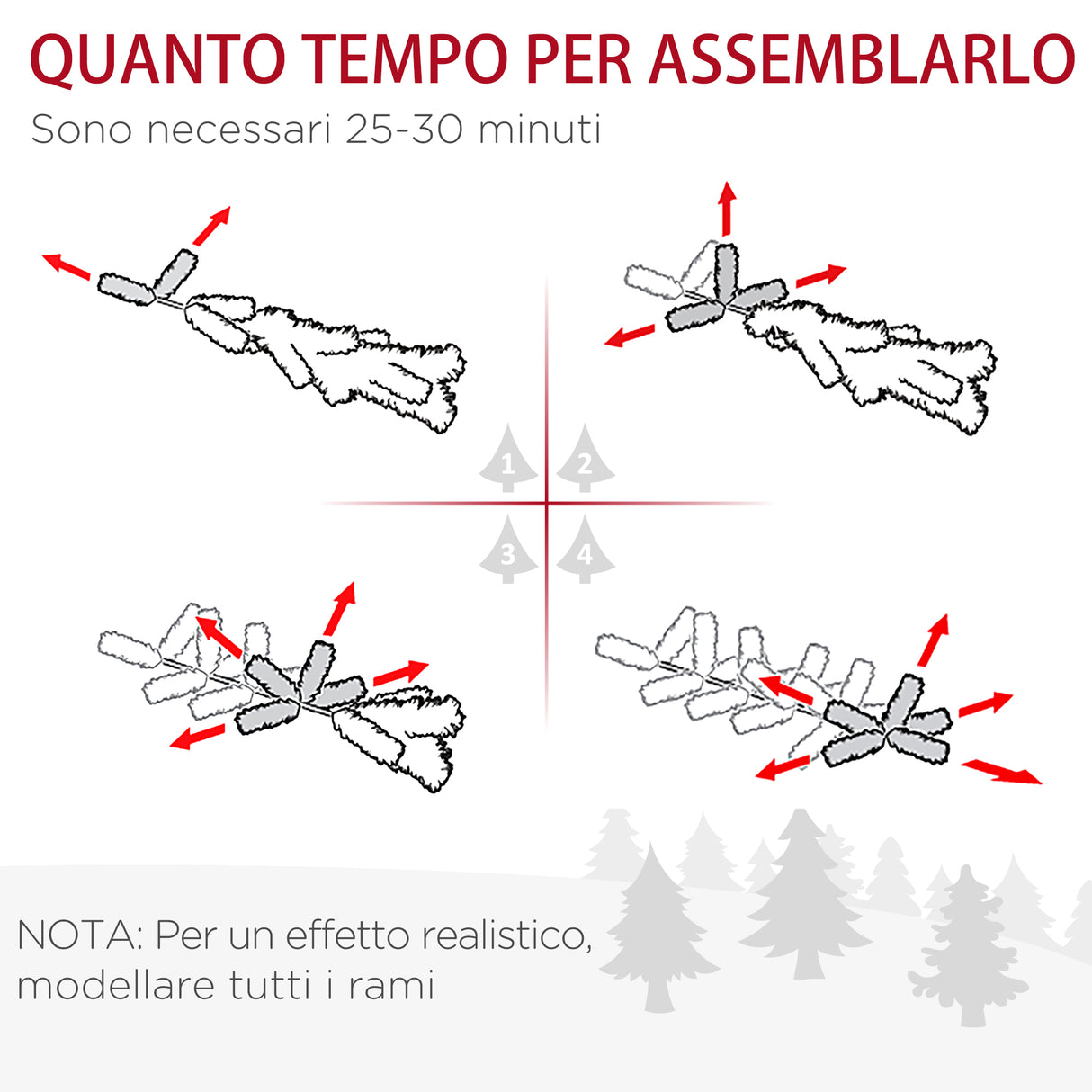 QUANTO TEMPO PER ASSEMBLARLO

Sono necessari 25-30 minuti

1
2
3
4

NOTA: Per un effetto realistico, modellare tutti i rami