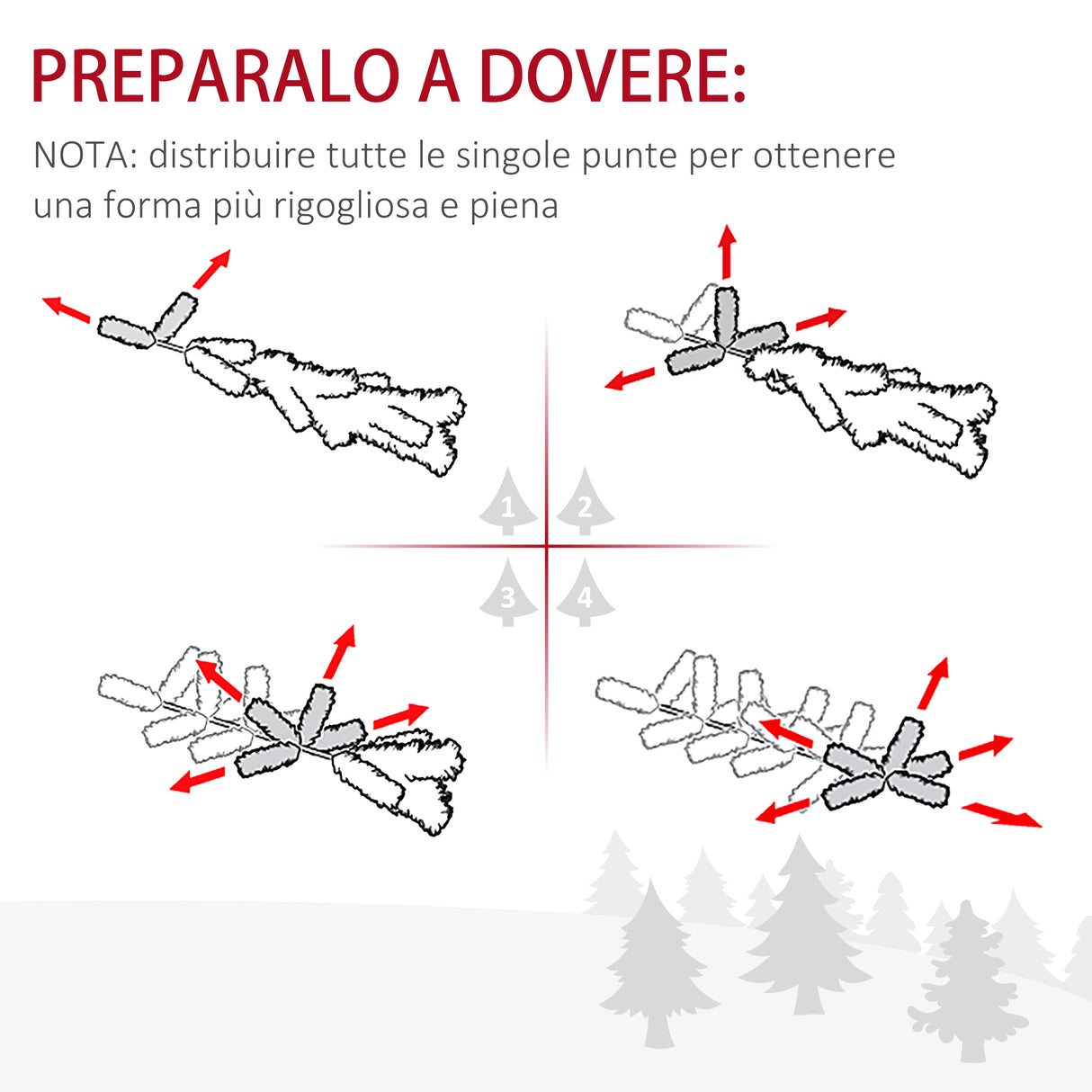 PREPARALO A DOVERE:

NOTA: distribuire tutte le singole punte per ottenere una forma più rigogliosa e piena

1
2
3
4