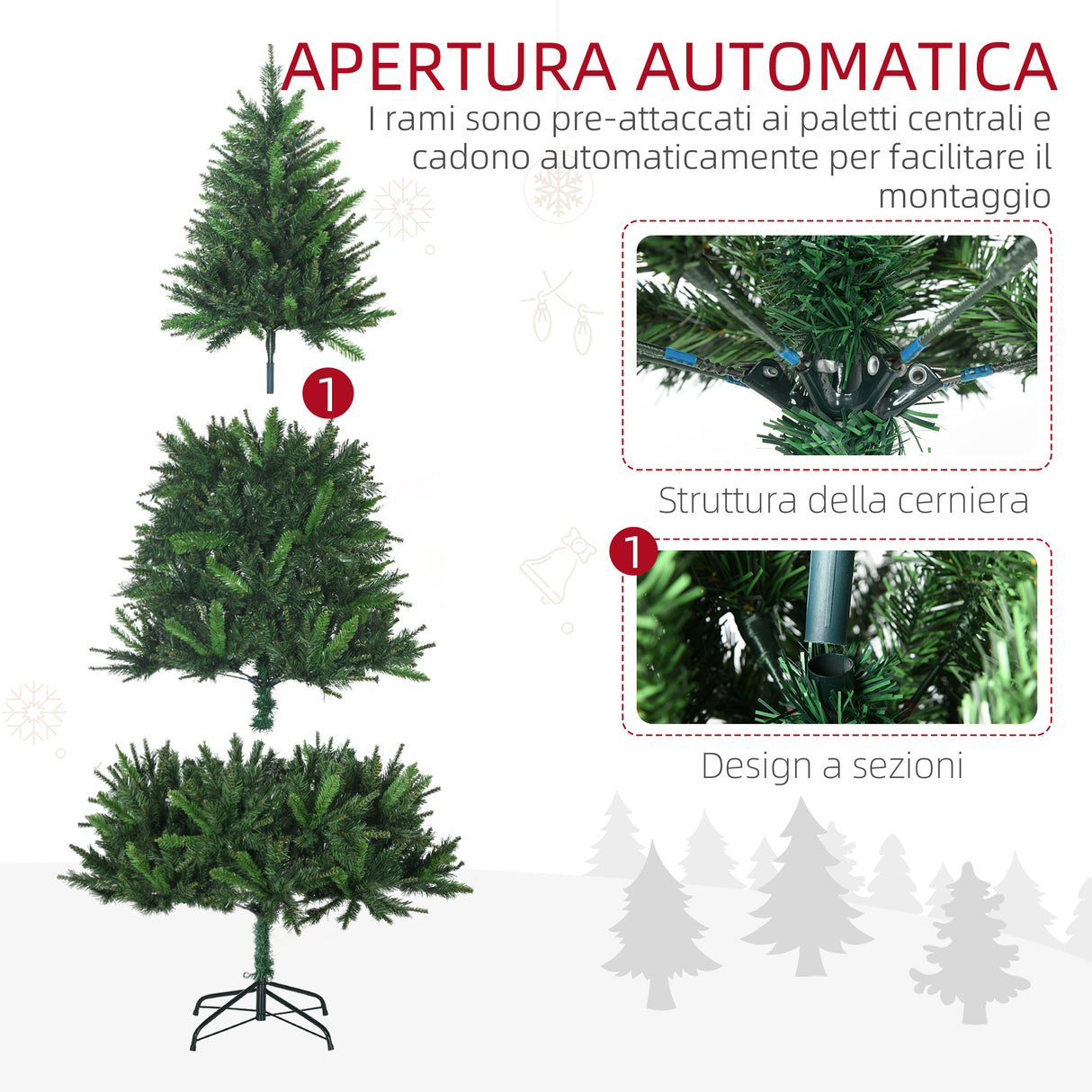 APERTURA AUTOMATICA

I rami sono pre-attaccati ai paletti centrali e cadono automaticamente per facilitare il montaggio

1

Struttura della cerniera

1

Design a sezioni