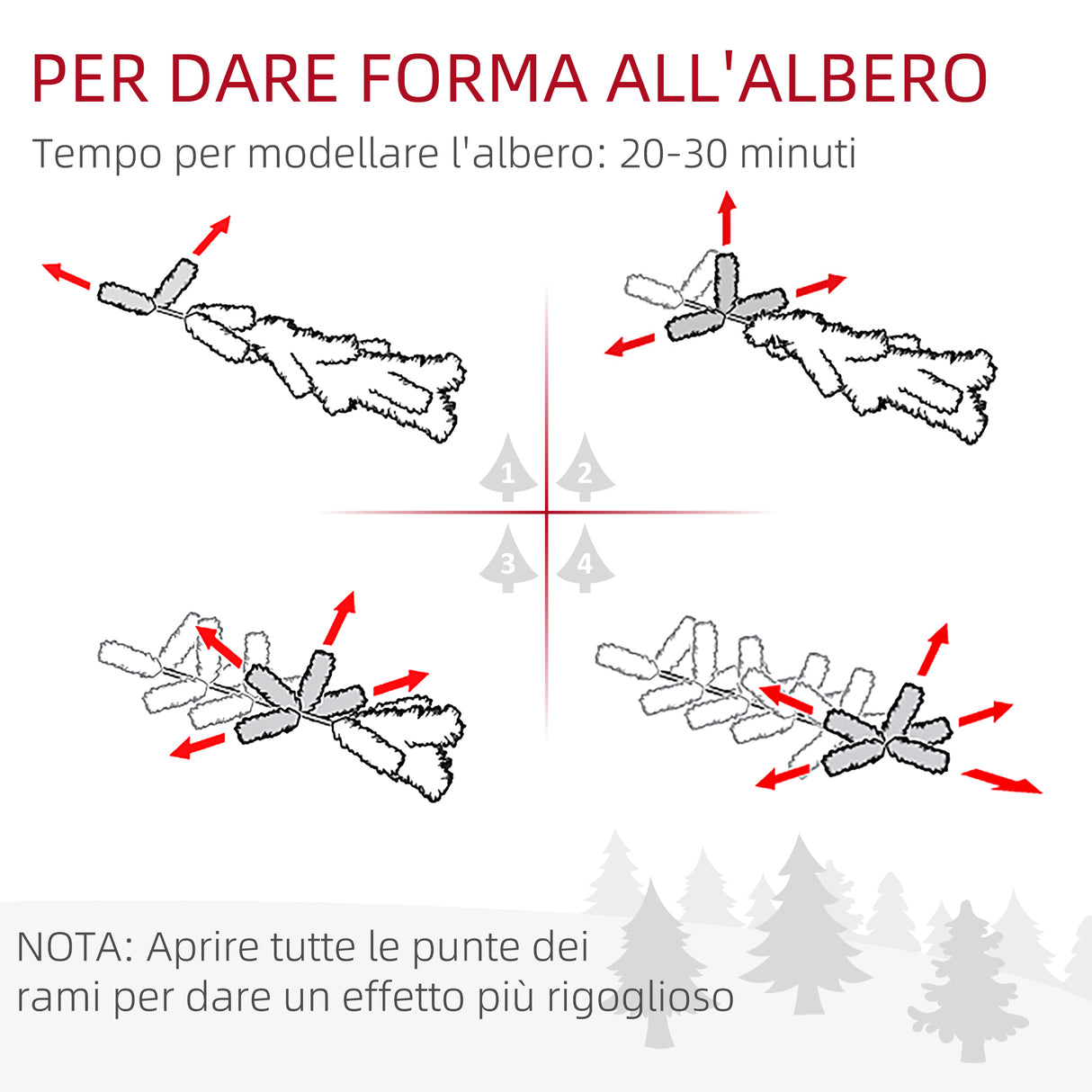 PER DARE FORMA ALL'ALBERO

Tempo per modellare l'albero: 20-30 minuti

1
2
3
4

NOTA: Aprire tutte le punte dei rami per dare un effetto più rigoglioso