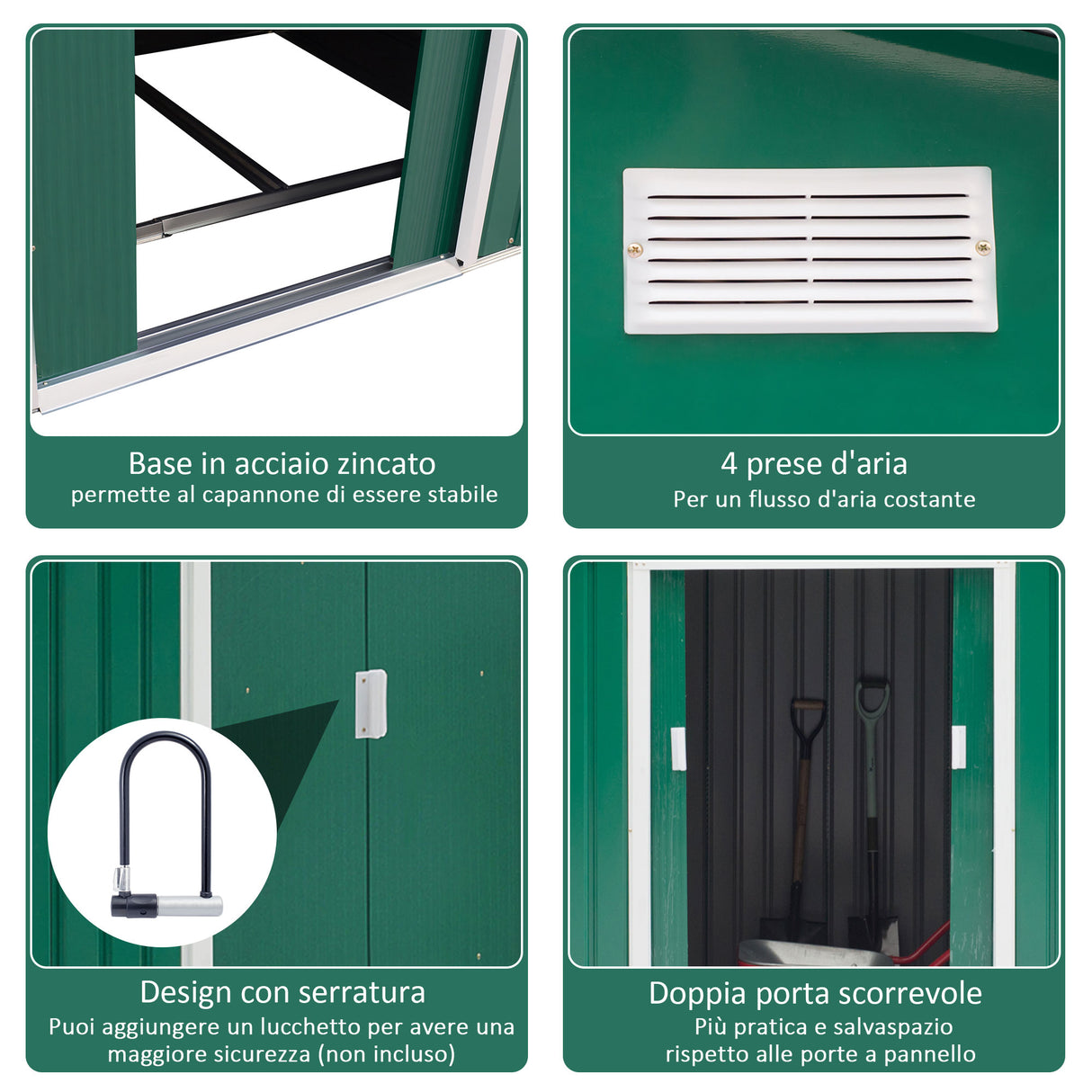 Base in acciaio zincato
permette al capannone di essere stabile

4 prese d'aria
Per un flusso d'aria costante

Design con serratura
Puoi aggiungere un lucchetto per avere una maggiore sicurezza (non incluso)

Doppia porta scorrevole
Più pratica e salvaspazio
rispetto alle porte a pannello