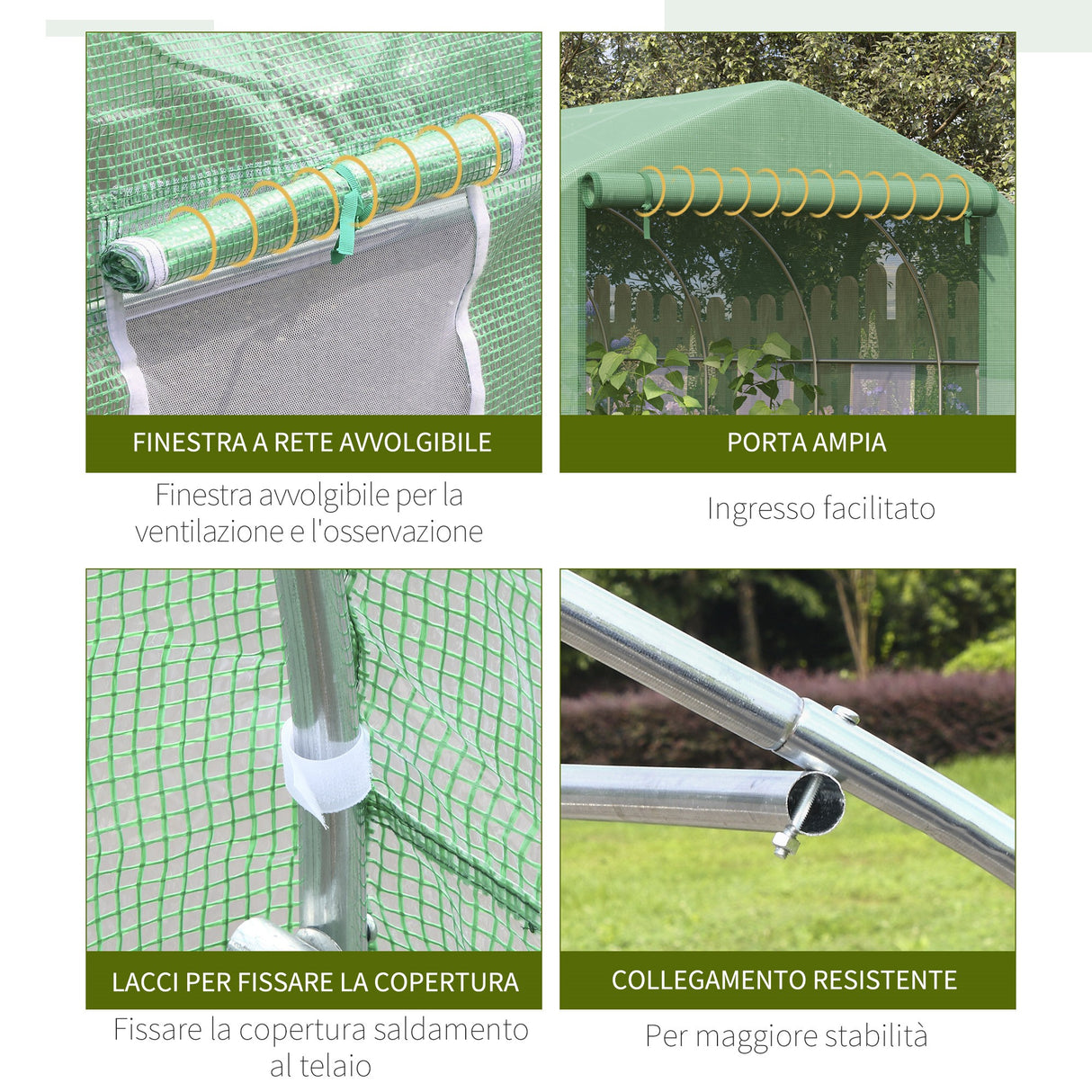 FINESTRA A RETE AVVOLGIBILE

Finestra avvolgibile per la ventilazione e l'osservazione

PORTA AMPIA

Ingresso facilitato

LACCI PER FISSARE LA COPERTURA

Fissare la copertura saldamento al telaio

COLLEGAMENTO RESISTENTE

Per maggiore stabilità