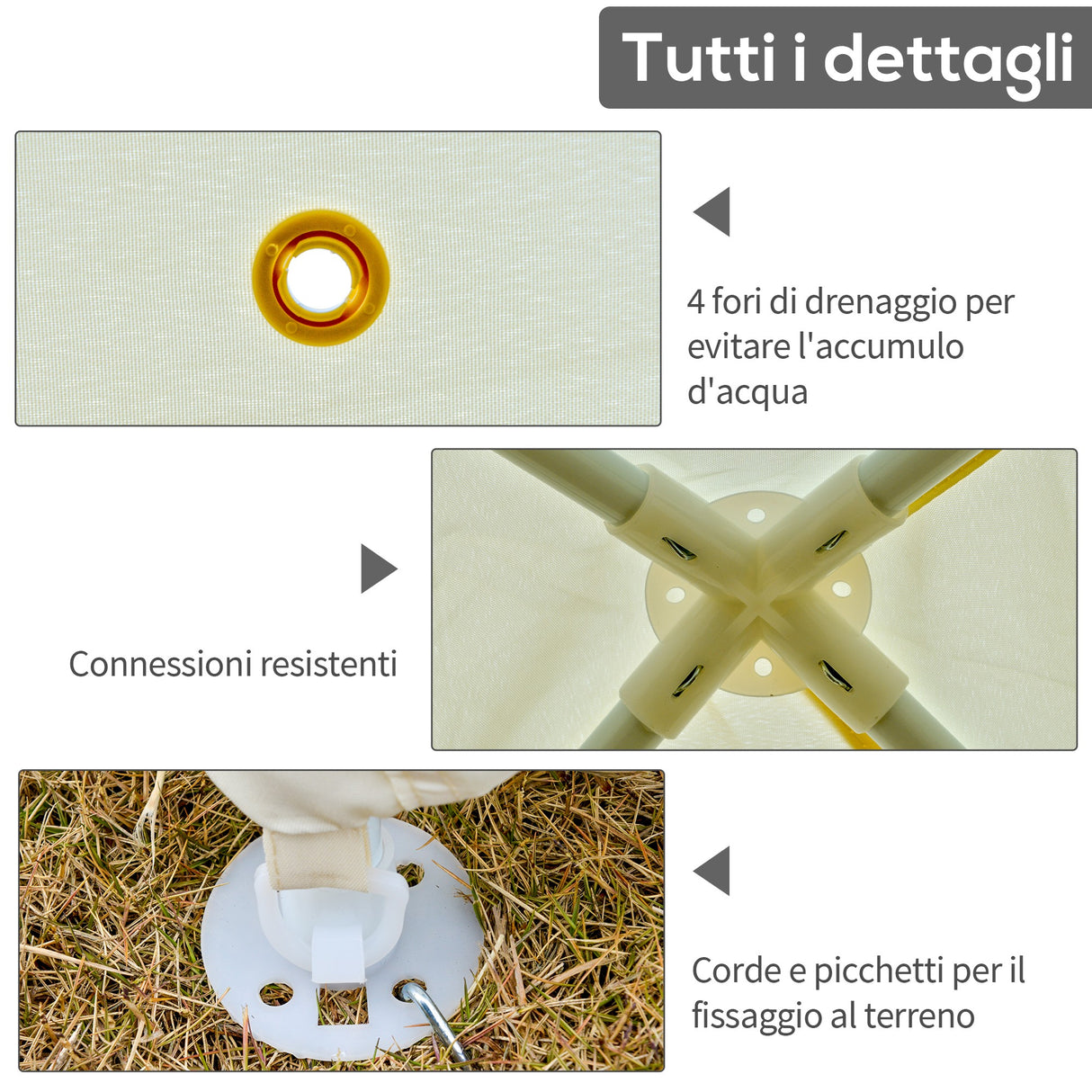 Tutti i dettagli

4 fori di drenaggio per evitare l'accumulo d'acqua

Connessioni resistenti

Corde e picchetti per il fissaggio al terreno