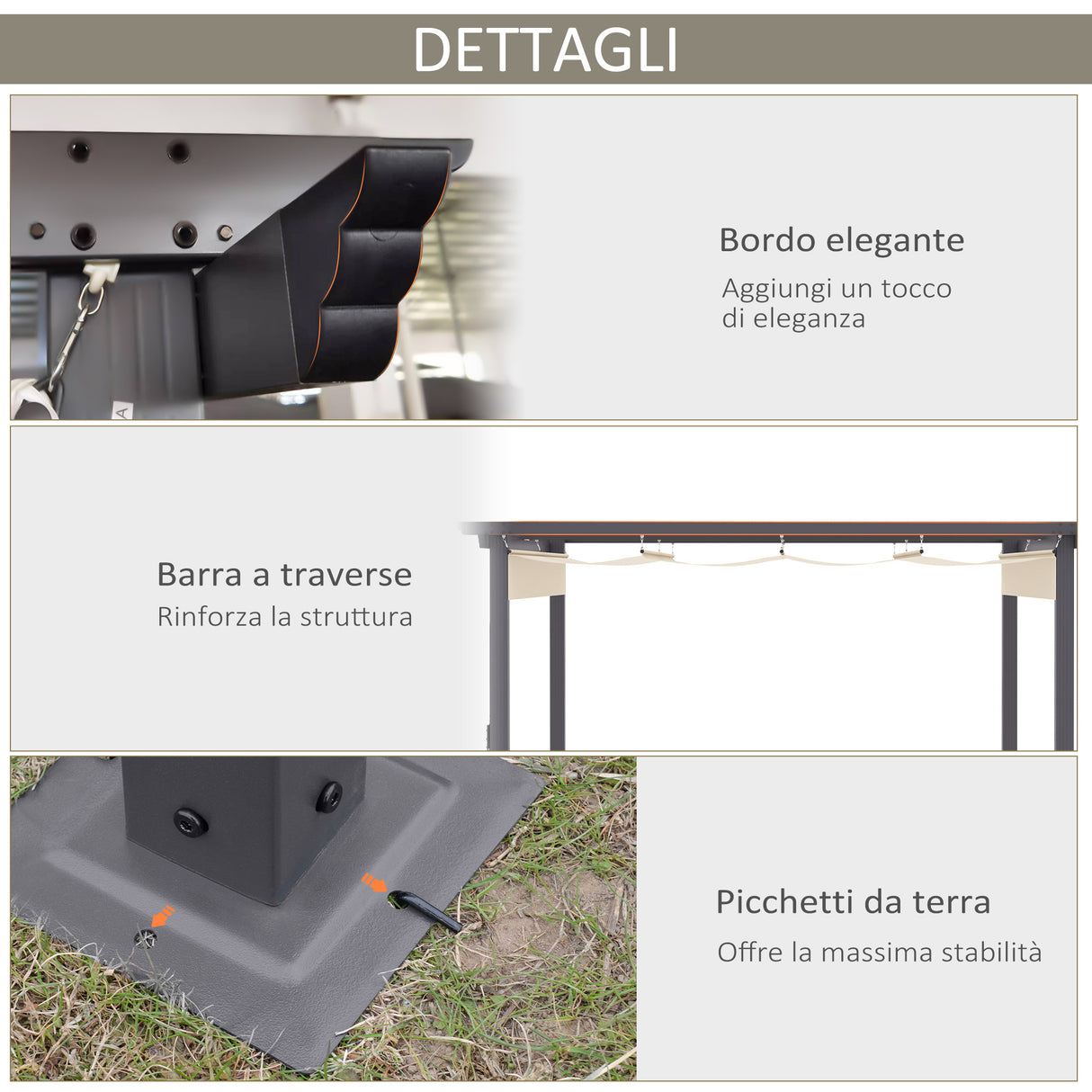 DETTAGLI

Bordo elegante

Aggiungi un tocco di eleganza

Barra a traverse

Rinforza la struttura

Picchetti da terra

Offre la massima stabilità