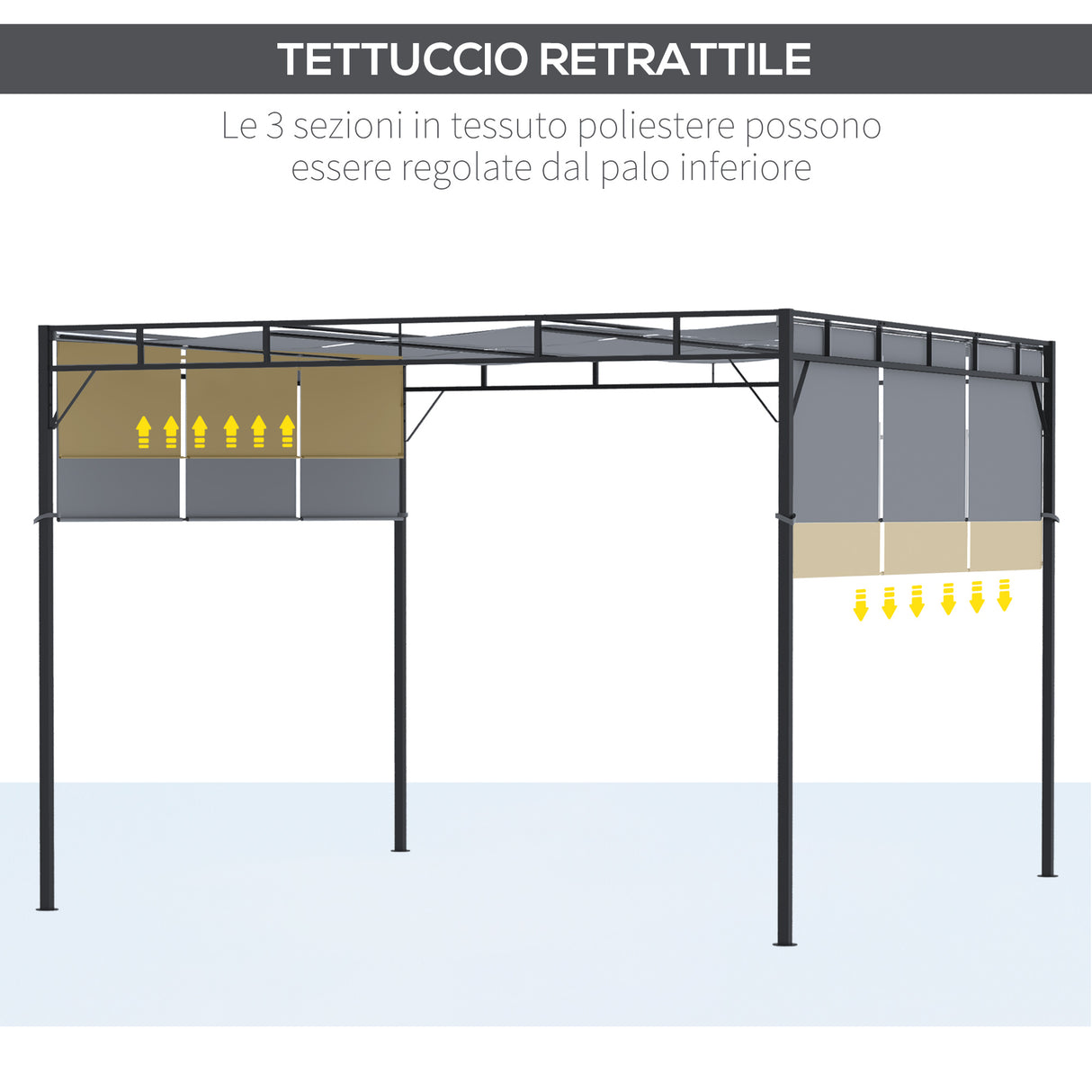 TETTUCCIO RETRATTILE

Le 3 sezioni in tessuto poliestere possono essere regolate dal palo inferiore