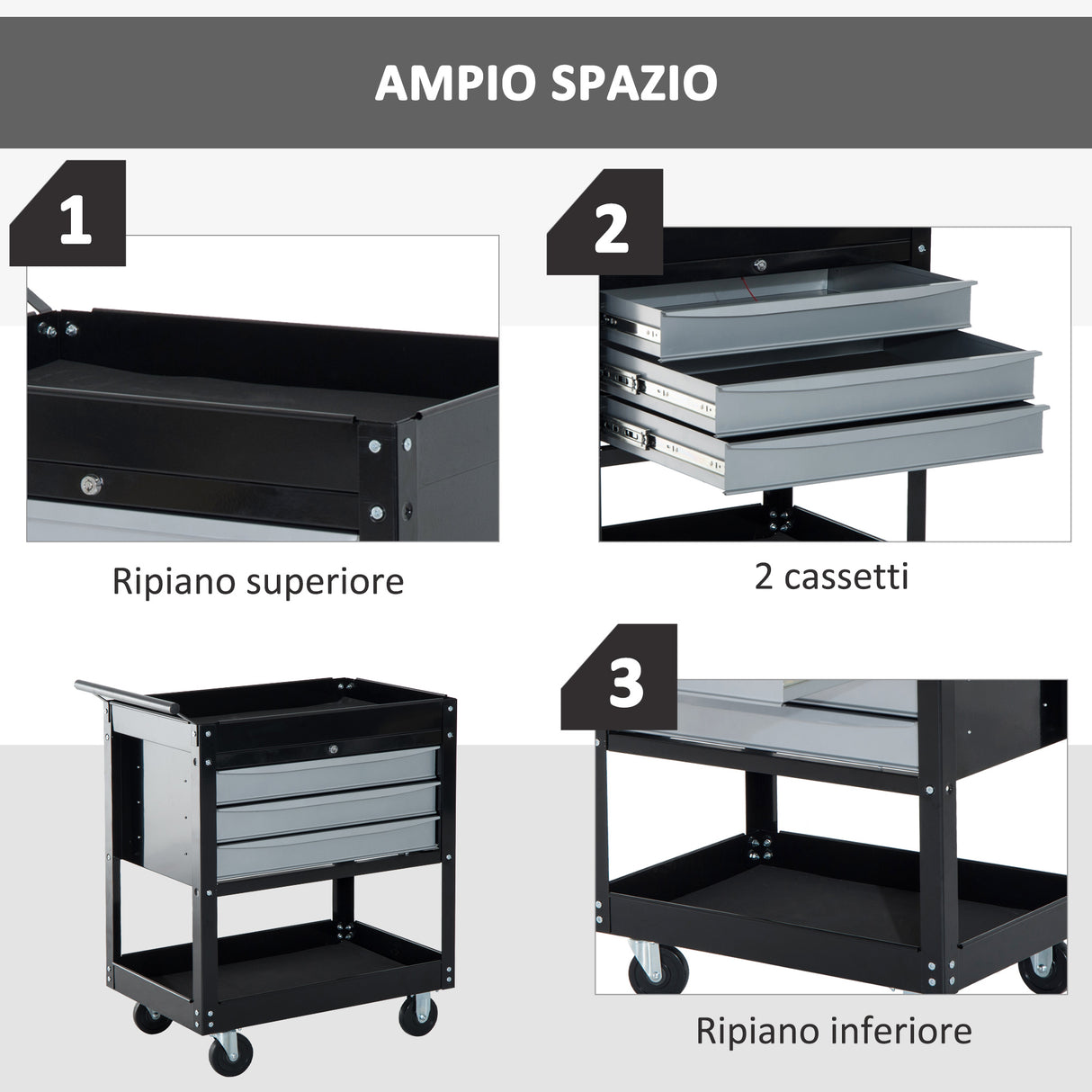 AMPIO SPAZIO

1

Ripiano superiore

2

2 cassetti

3

Ripiano inferiore