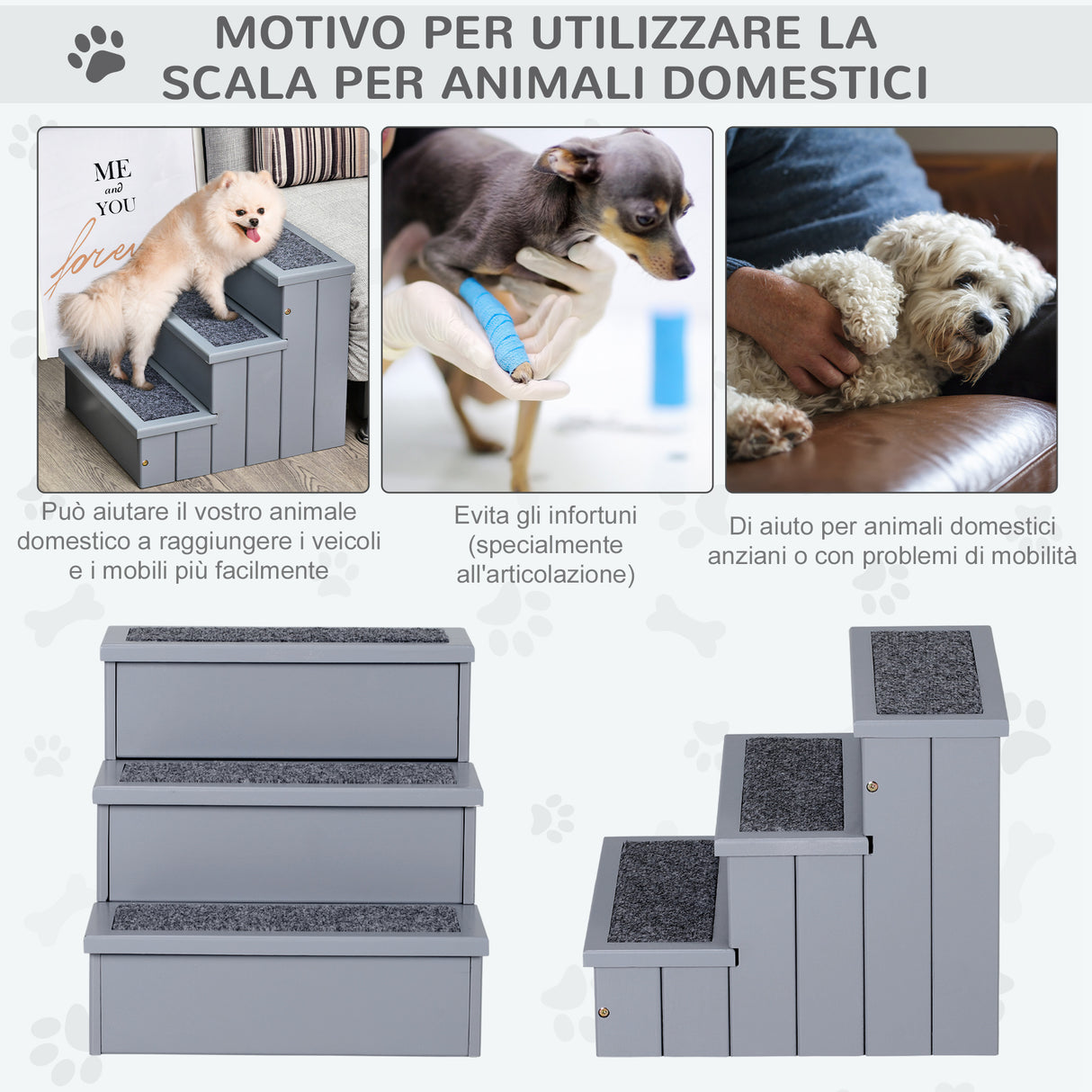 MOTIVO PER UTILIZZARE LA SCALA PER ANIMALI DOMESTICI

ME and YOU forev

Può aiutare il vostro animale domestico a raggiungere i veicoli e i mobili più facilmente

Evita gli infortuni (specialmente all'articolazione)

Di aiuto per animali domestici anziani o con problemi di mobilità