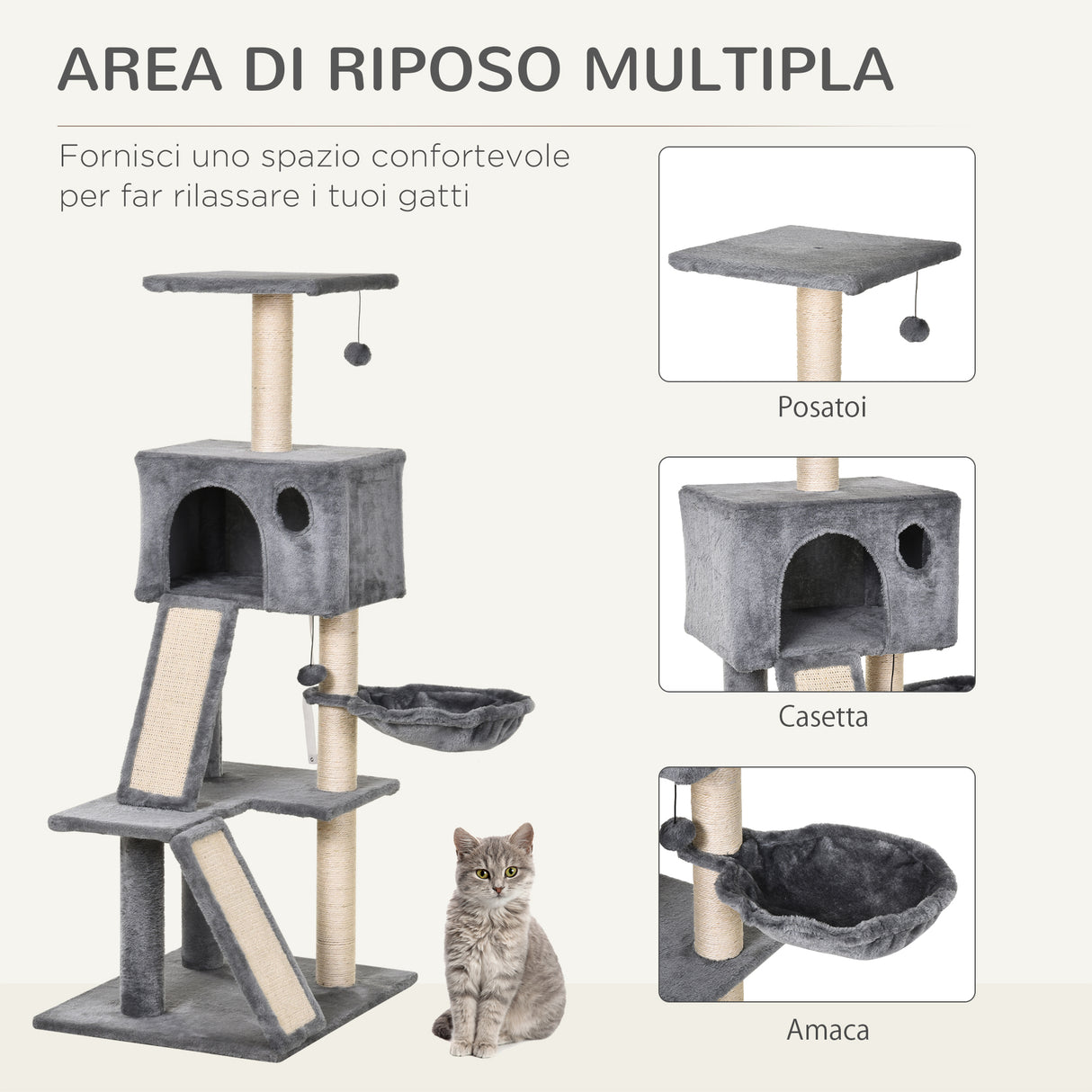 AREA DI RIPOSO MULTIPLA

Fornisci uno spazio confortevole per far rilassare i tuoi gatti

Posatoi

Casetta

Amaca