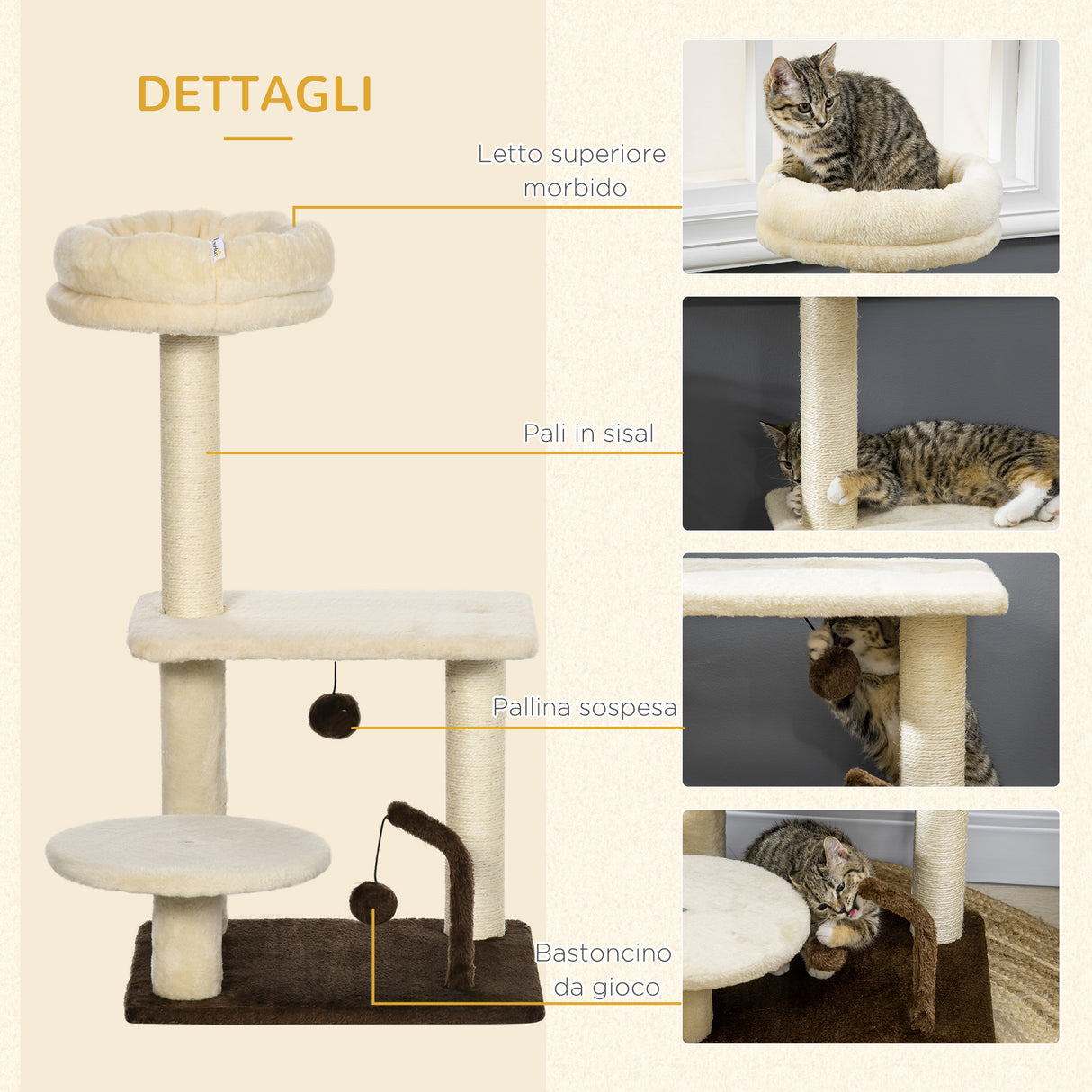 DETTAGLI

Letto superiore morbido

Pali in sisal

Pallina sospesa

Bastoncino da gioco