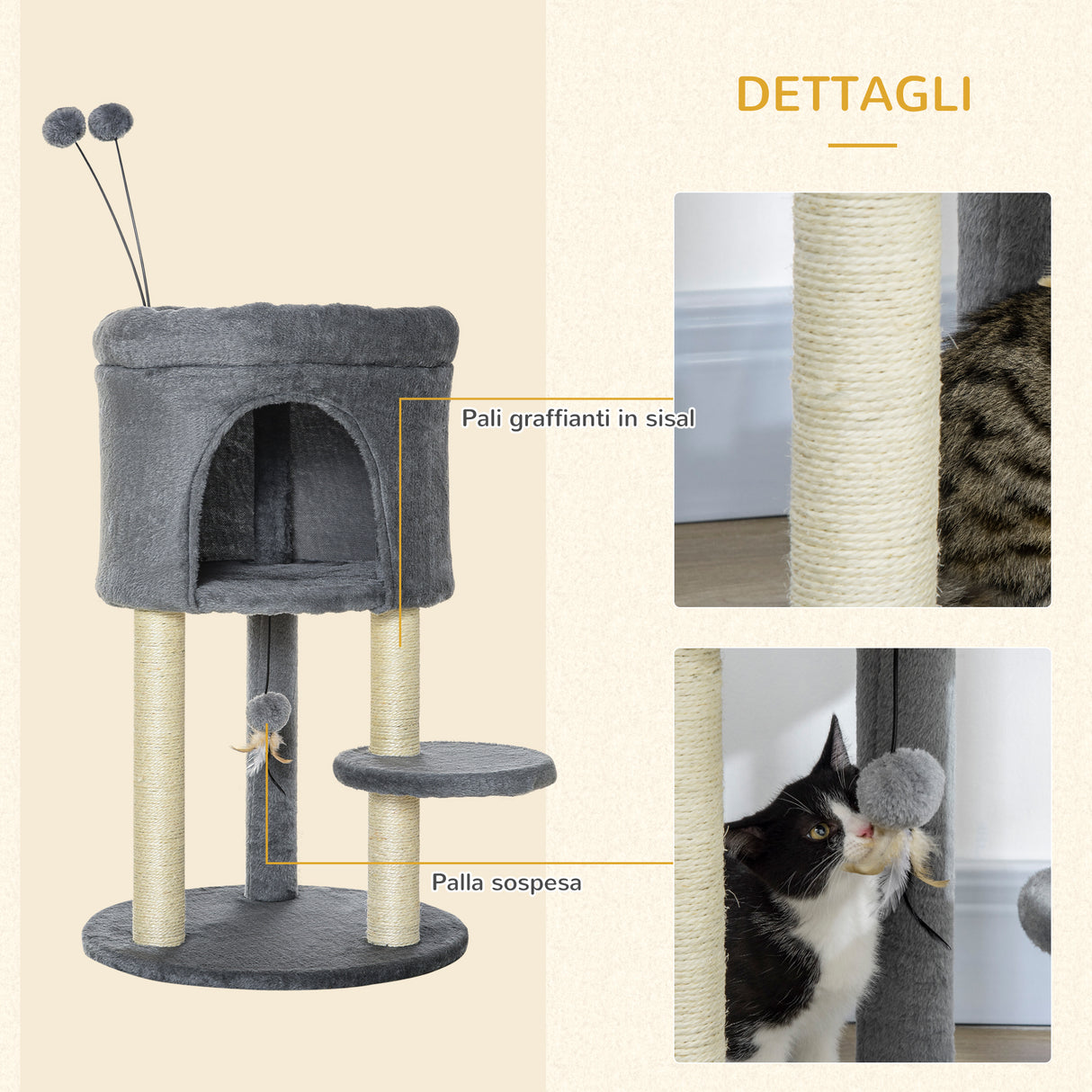 DETTAGLI

Pali graffianti in sisal

Palla sospesa