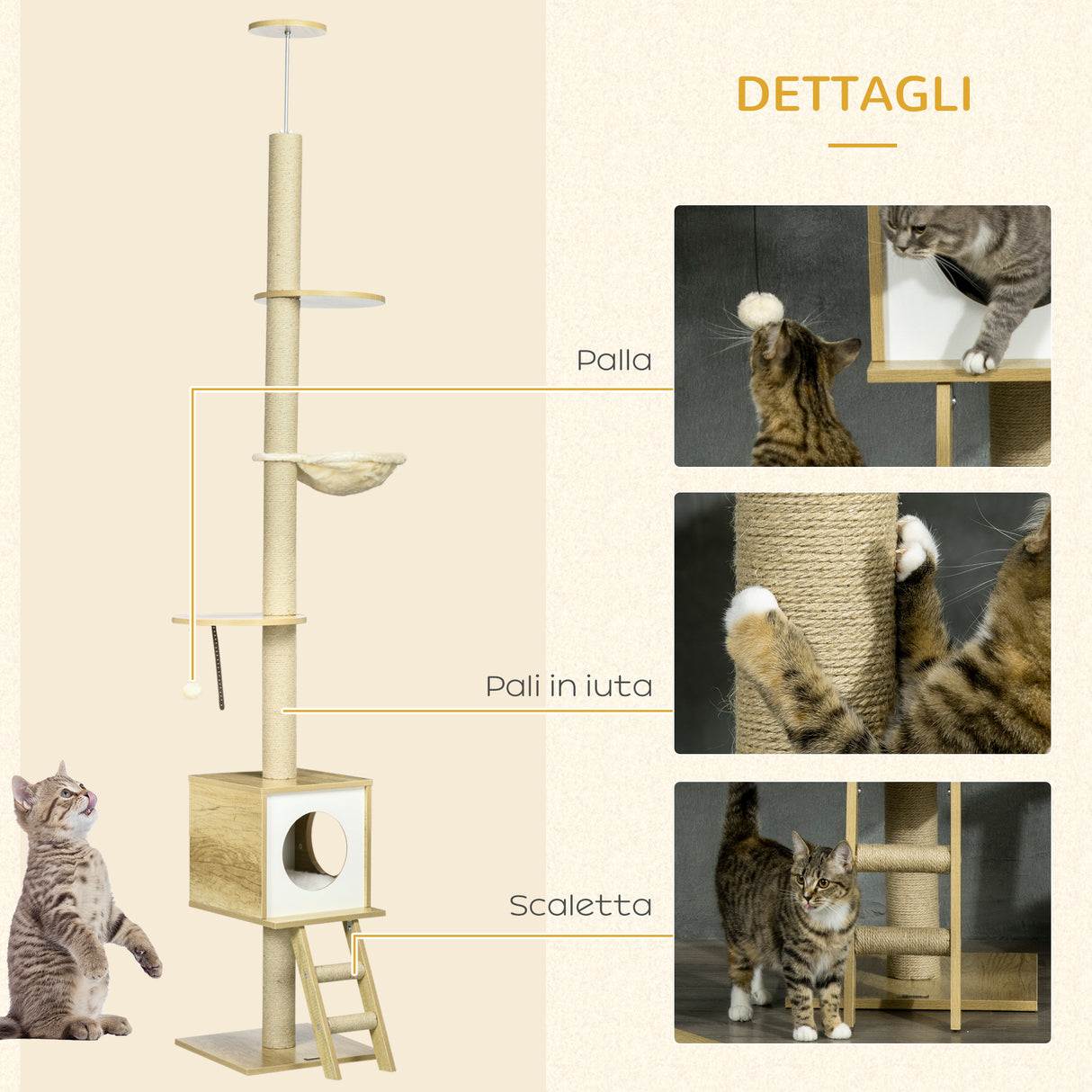 DETTAGLI

Palla

Pali in iuta

Scaletta