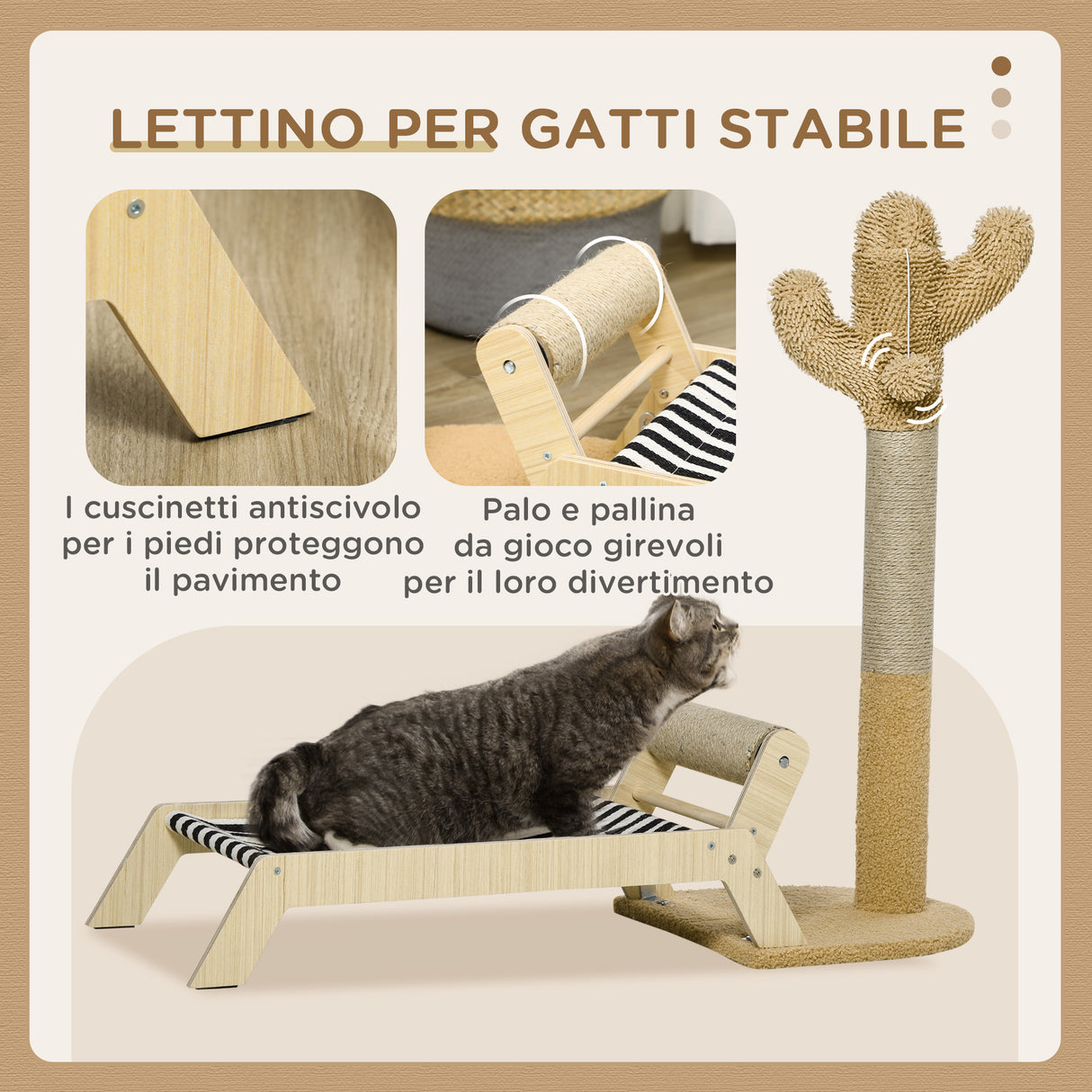 LETTINO PER GATTI STABILE

I cuscinetti antiscivolo per i piedi proteggono il pavimento

Palo e pallina da gioco girevoli per il loro divertimento