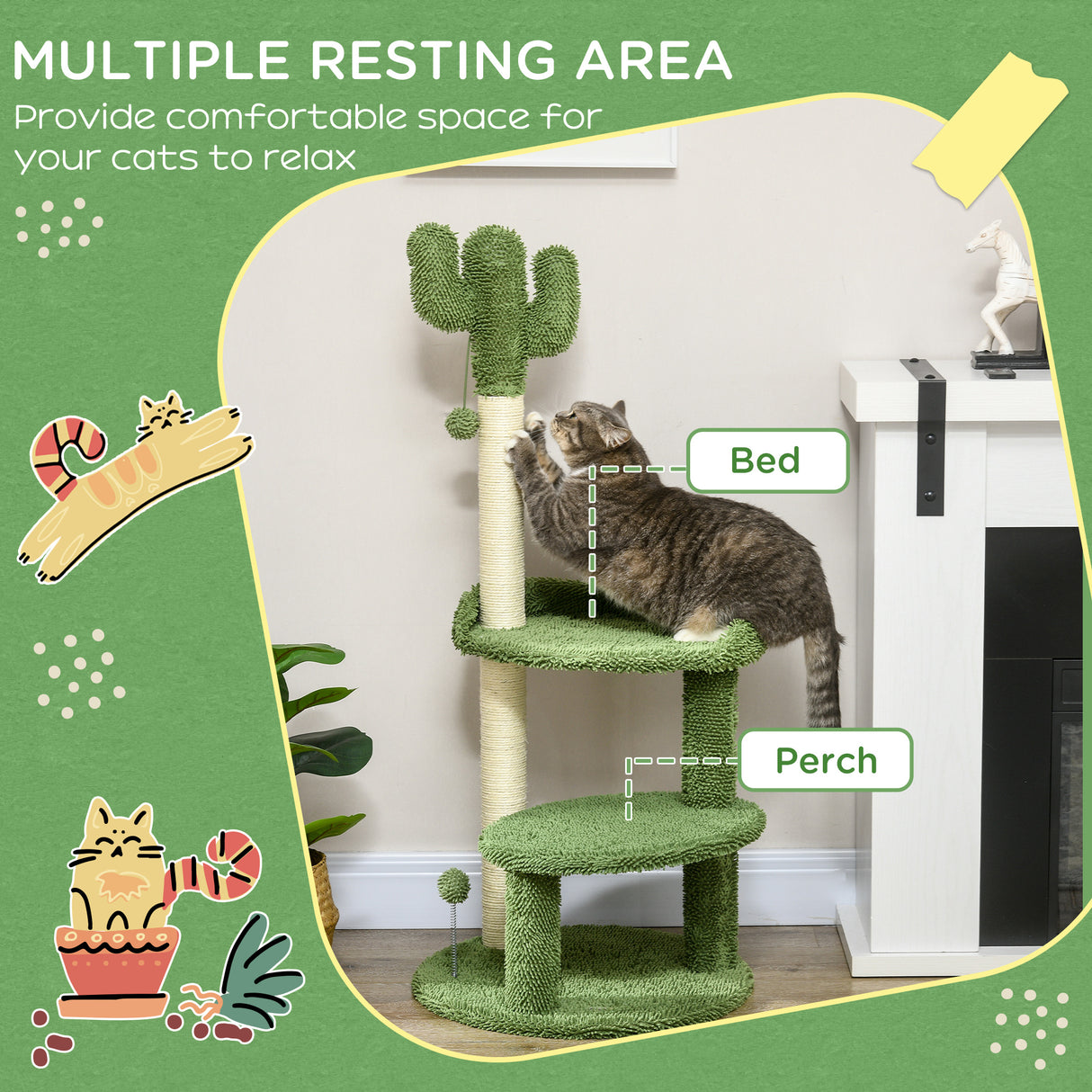 MULTIPLE RESTING AREA

Provide comfortable space for your cats to relax

Bed

Perch