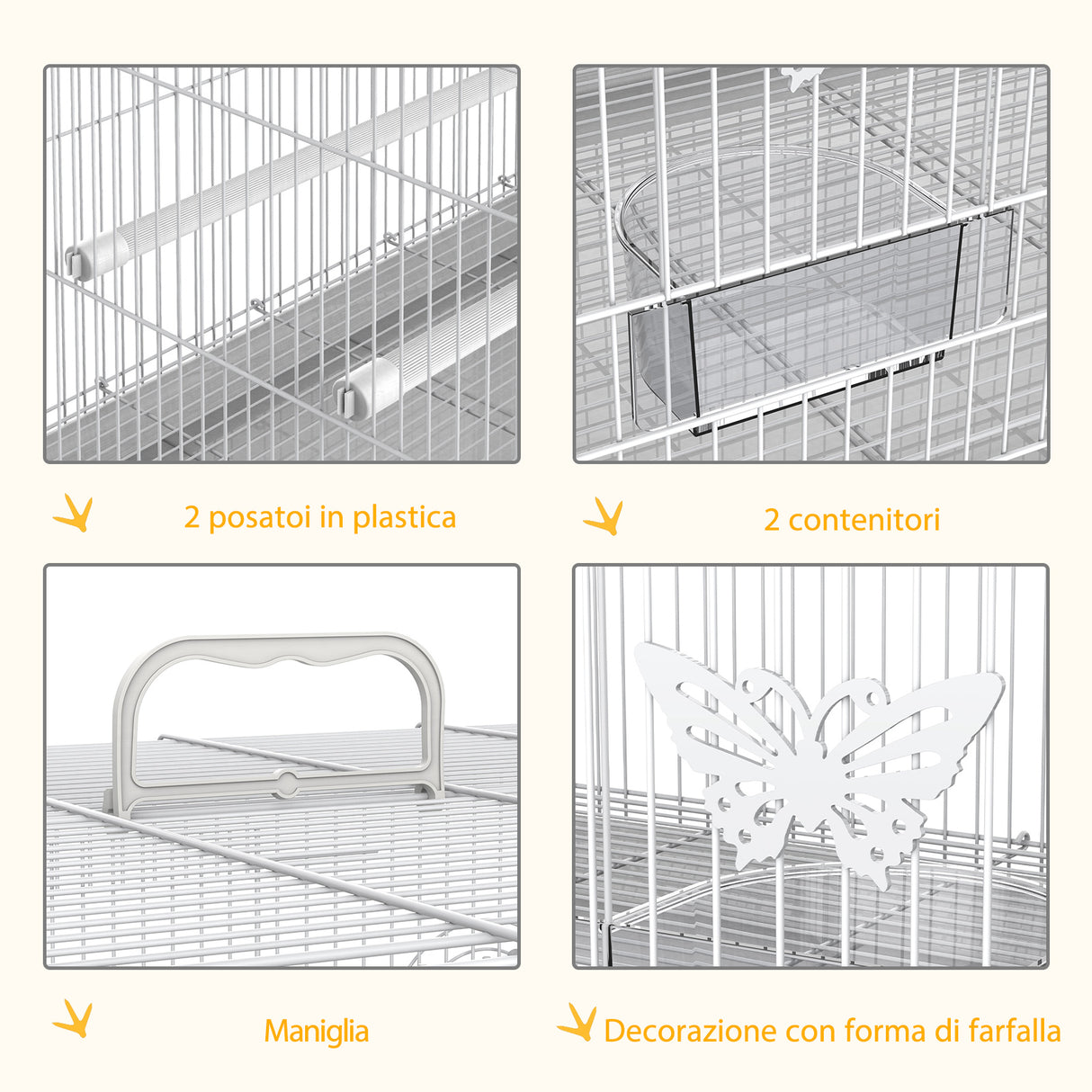 2 posatoi in plastica

2 contenitori

Maniglia

Decorazione con forma di farfalla