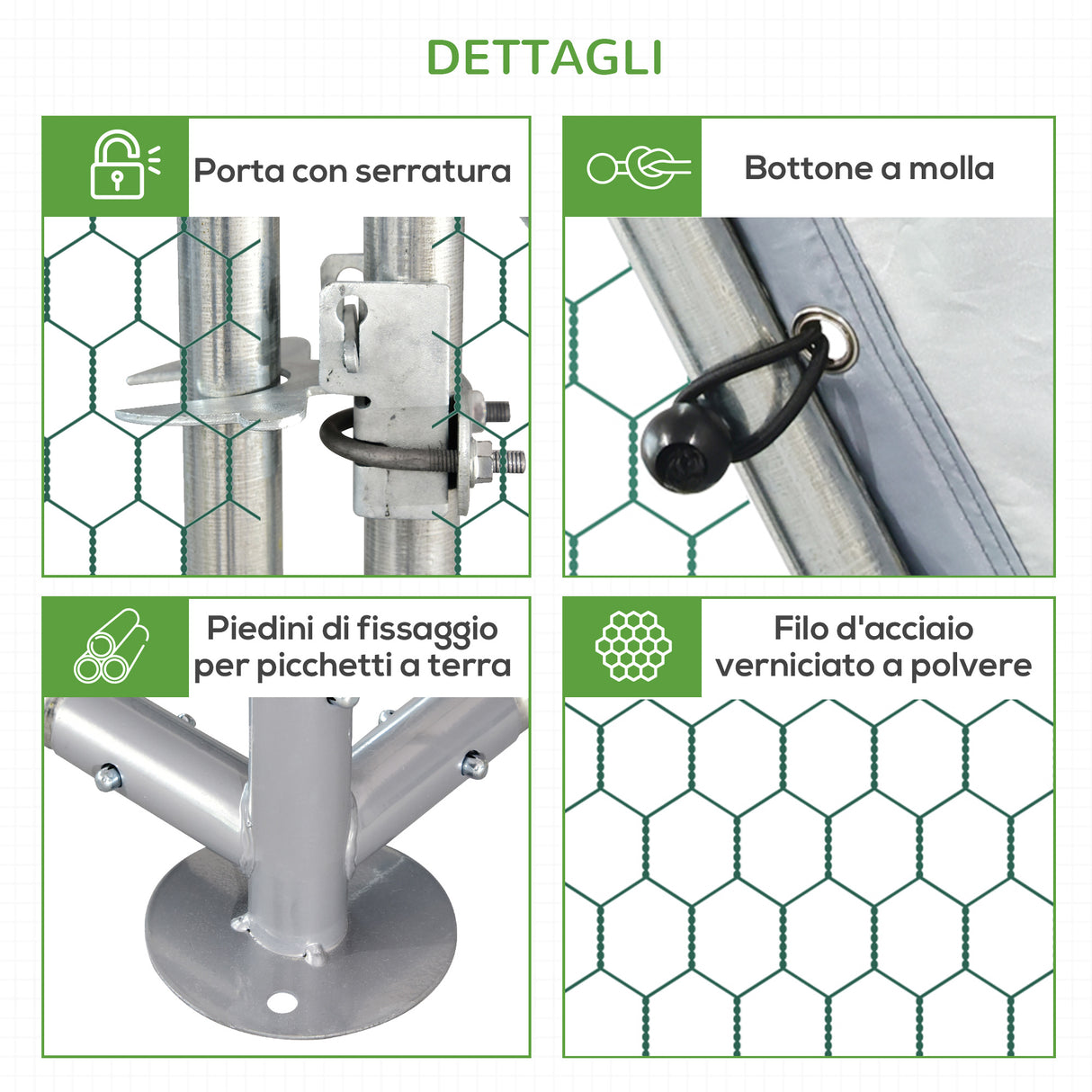 DETTAGLI

Porta con serratura

Bottone a molla

Piedini di fissaggio per picchetti a terra

Filo d'acciaio verniciato a polvere