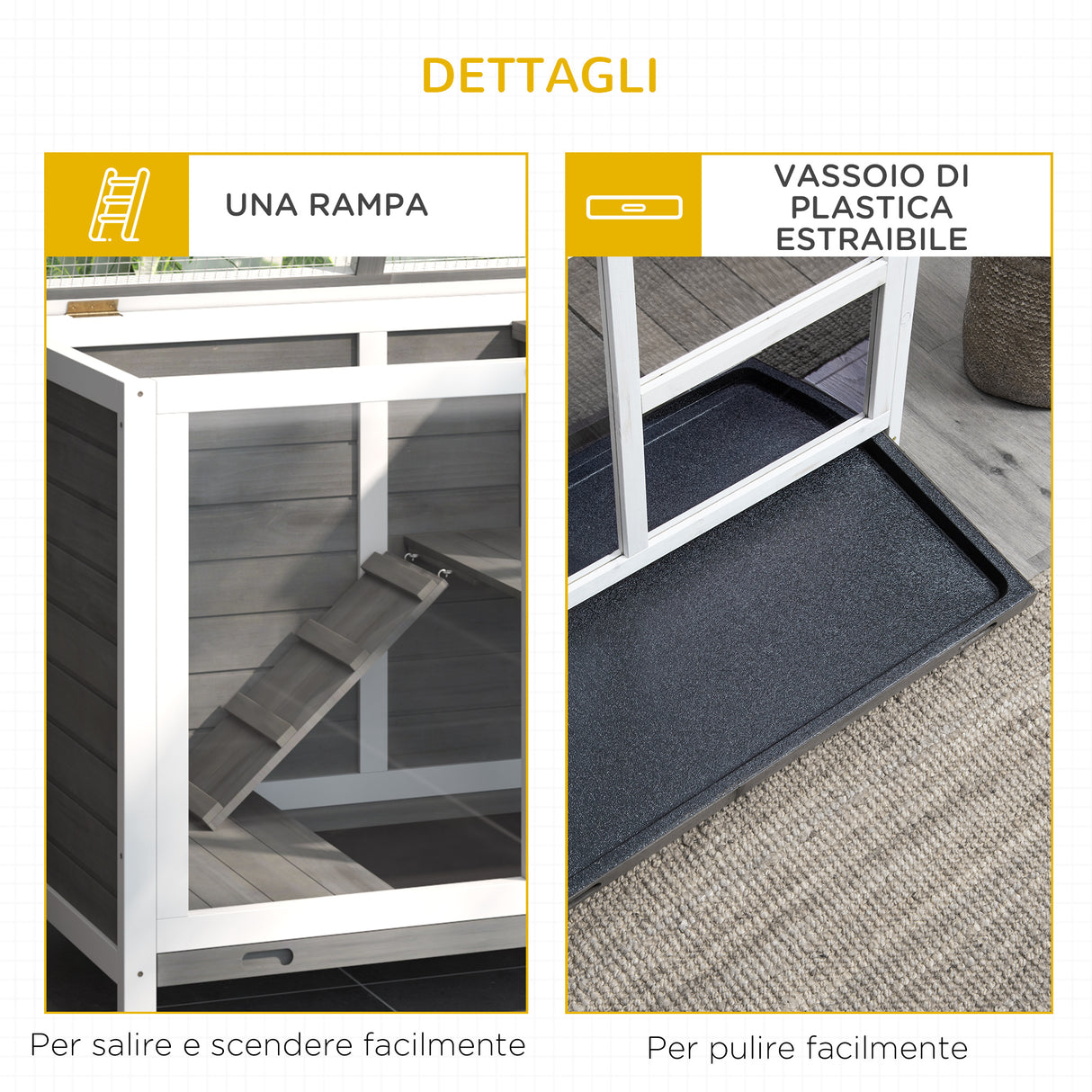 DETTAGLI

UNA RAMPA

Per salire e scendere facilmente

VASSOIO DI PLASTICA ESTRAIBILE

Per pulire facilmente