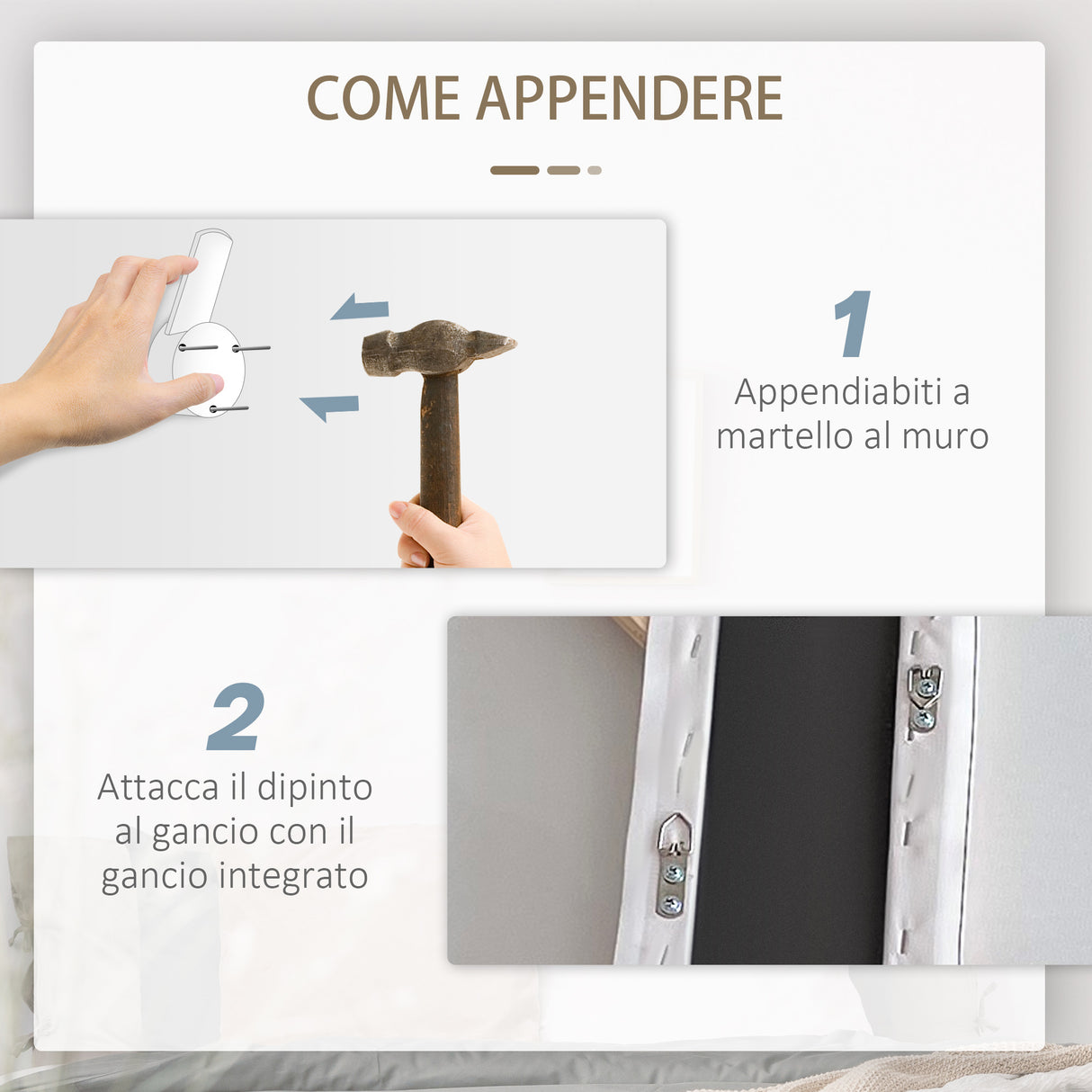 COME APPENDERE

1
Appendiabiti a martello al muro

2
Attacca il dipinto al gancio con il gancio integrato