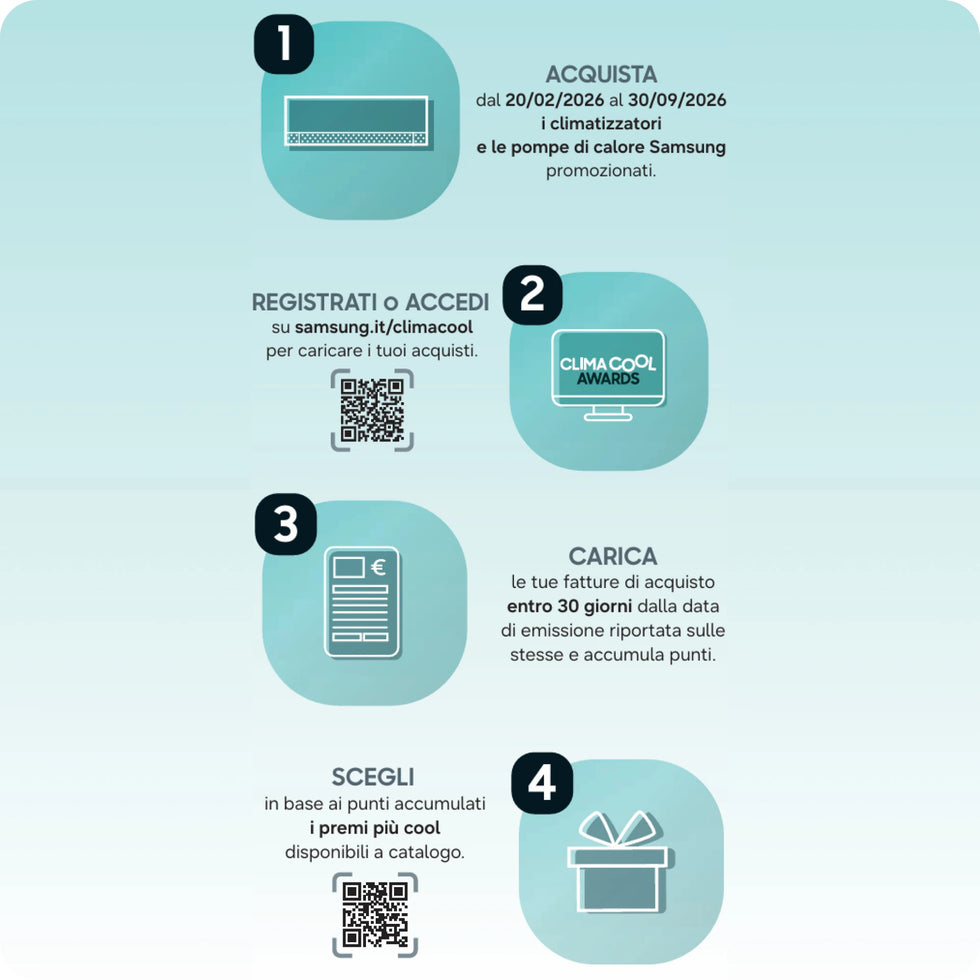 1

ACQUISTA
dal 20/02/2026 al 30/09/2026
i climatizzatori
e le pompe di calore Samsung
promozionati.

REGISTRATI o ACCEDI
su samsung.it/climacool
per caricare i tuoi acquisti.

2

CLIMA COOL AWARDS

3

€

CARICA
le tue fatture di acquisto
entro 30 giorni dalla data
di emissione riportata sulle
stesse e accumula punti.

SCEGLI
in base ai punti accumulati
i premi più cool
disponibili a catalogo.

4