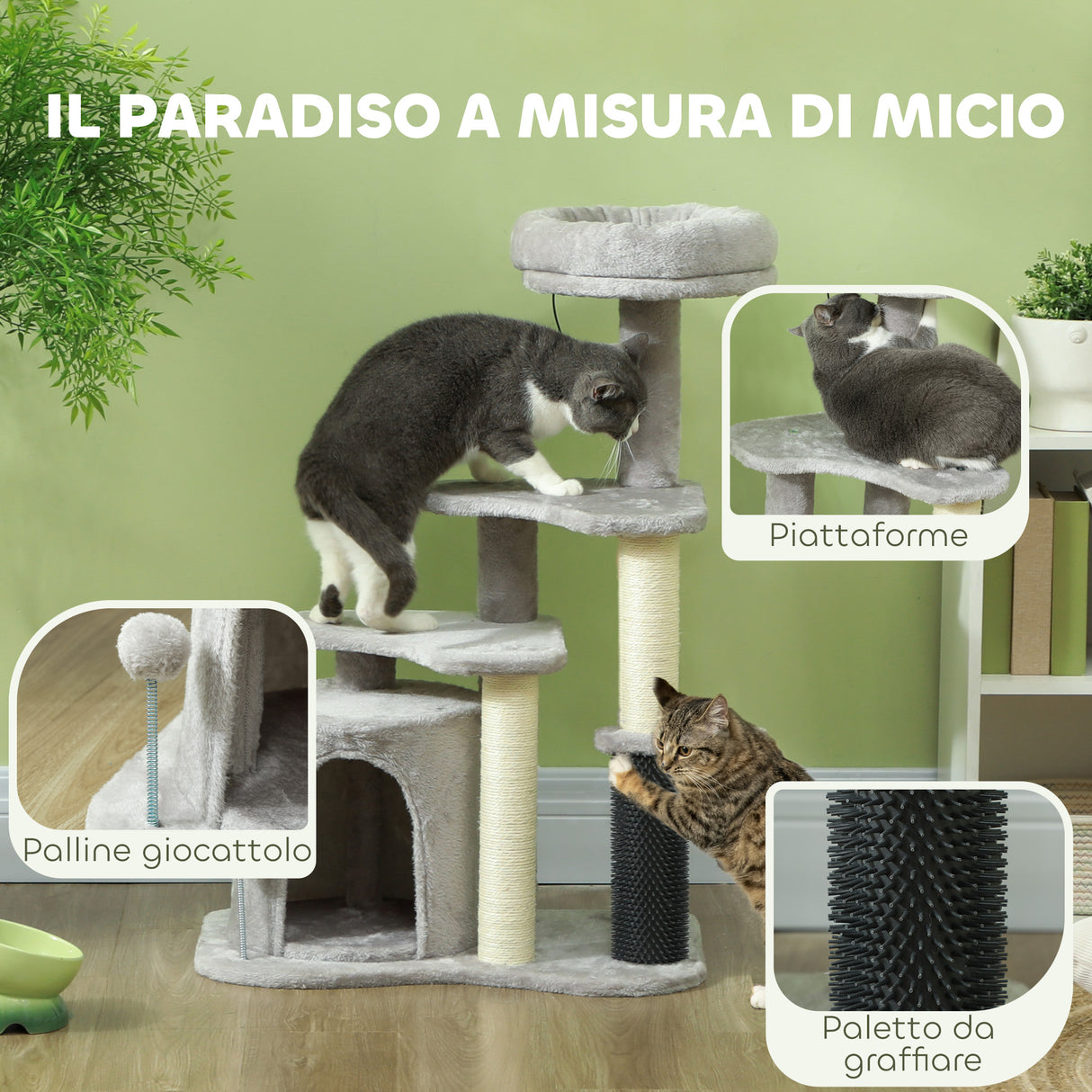 IL PARADISO A MISURA DI MICIO

Piattaforme

Palline giocattolo

Paletto da graffiare