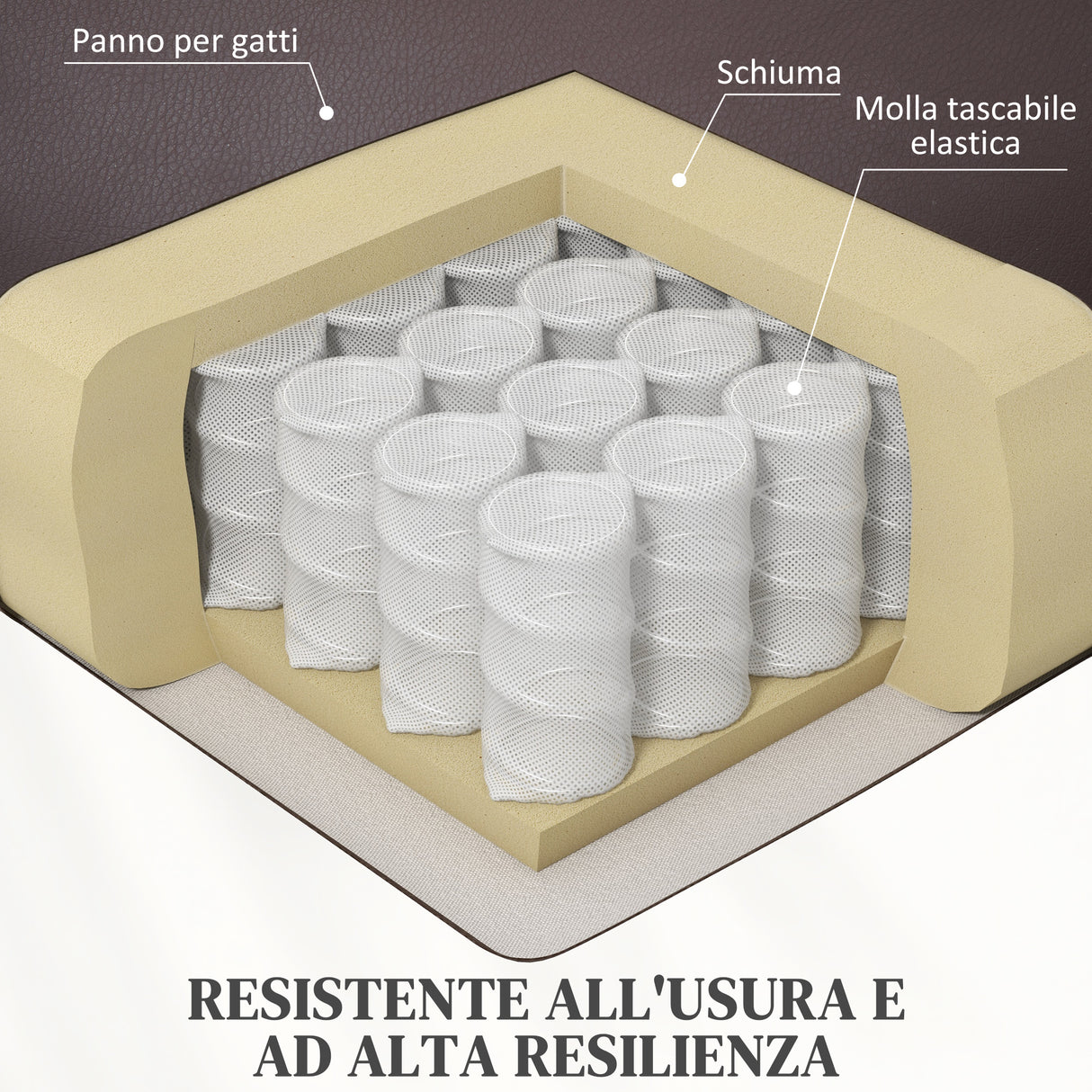 Panno per gatti

Schiuma

Molla tascabile elastica

RESISTENTE ALL'USURA E AD ALTA RESILIENZA