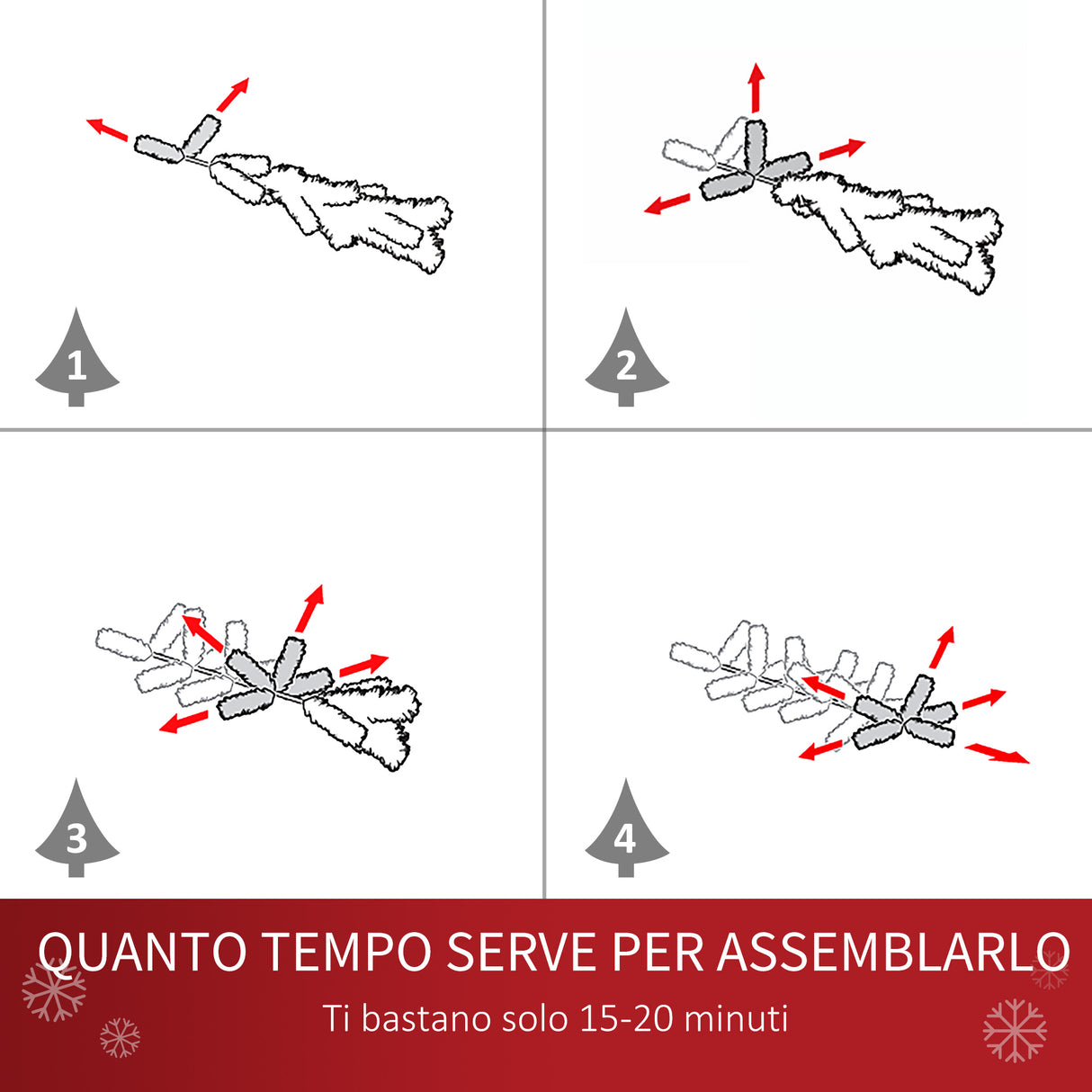 1

2

3

4

QUANTO TEMPO SERVE PER ASSEMBLARLO

Ti bastano solo 15-20 minuti