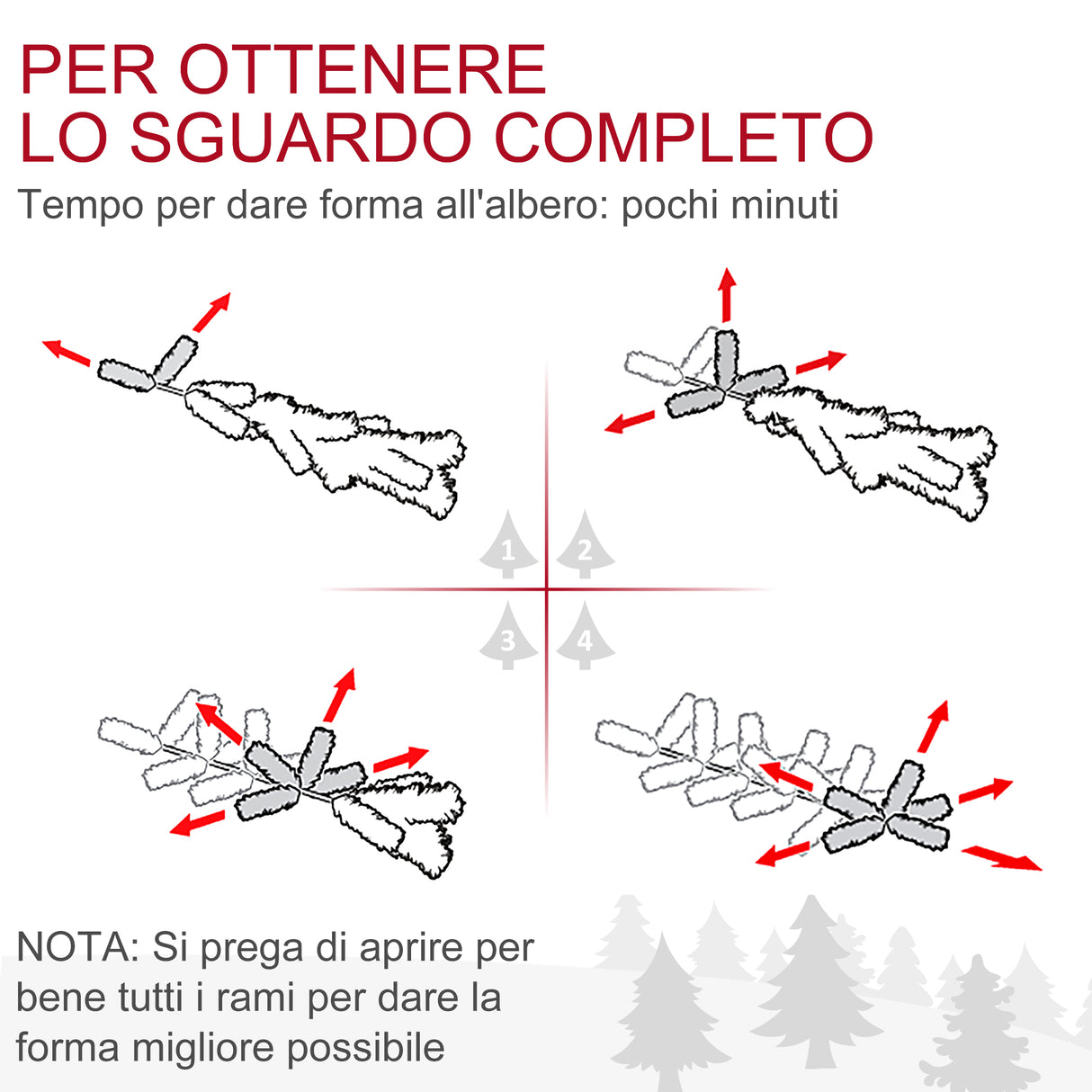 PER OTTENERE
LO SGUARDO COMPLETO
Tempo per dare forma all'albero: pochi minuti

1
2
3
4

NOTA: Si prega di aprire per bene tutti i rami per dare la forma migliore possibile