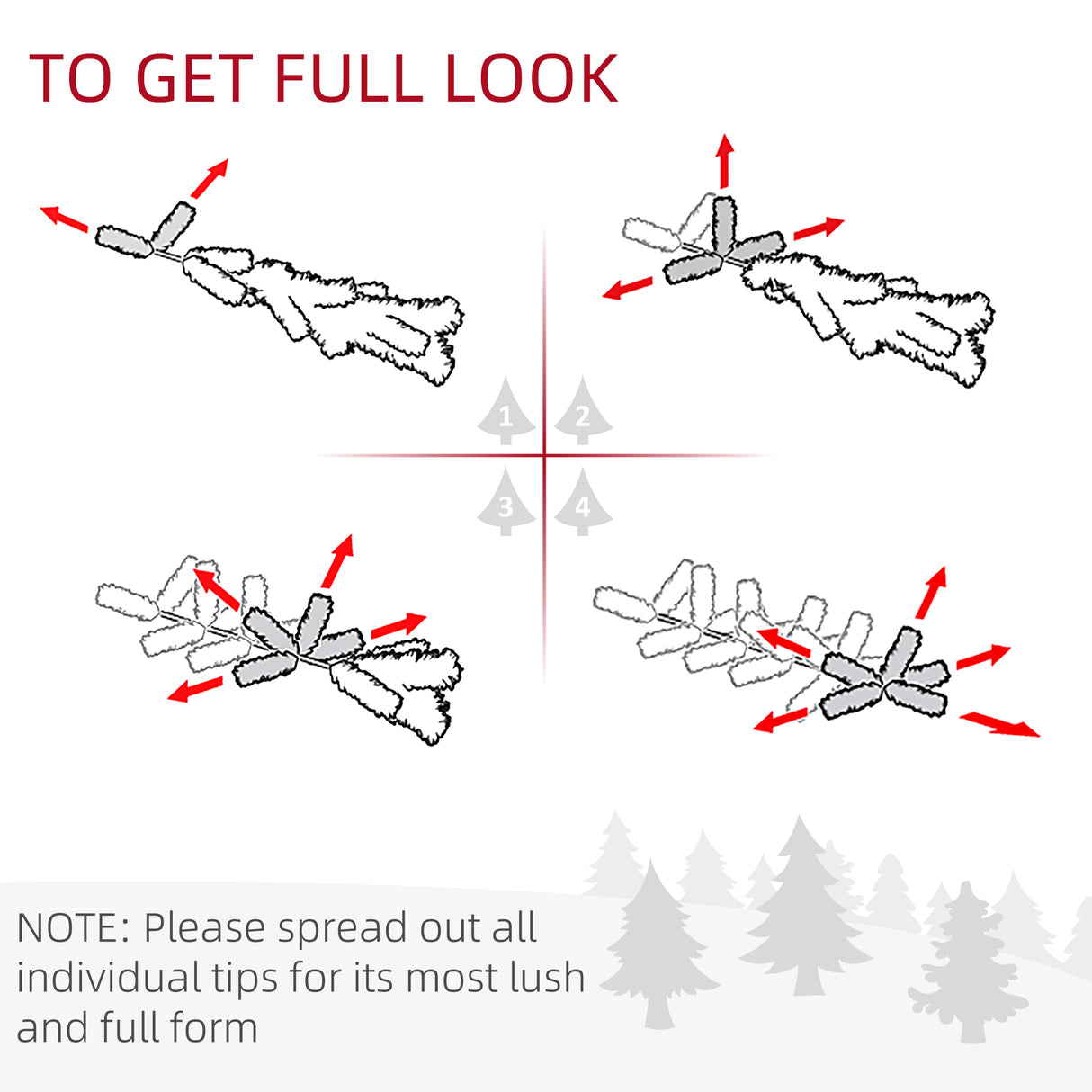 TO GET FULL LOOK

1
2
3
4

NOTE: Please spread out all individual tips for its most lush and full form