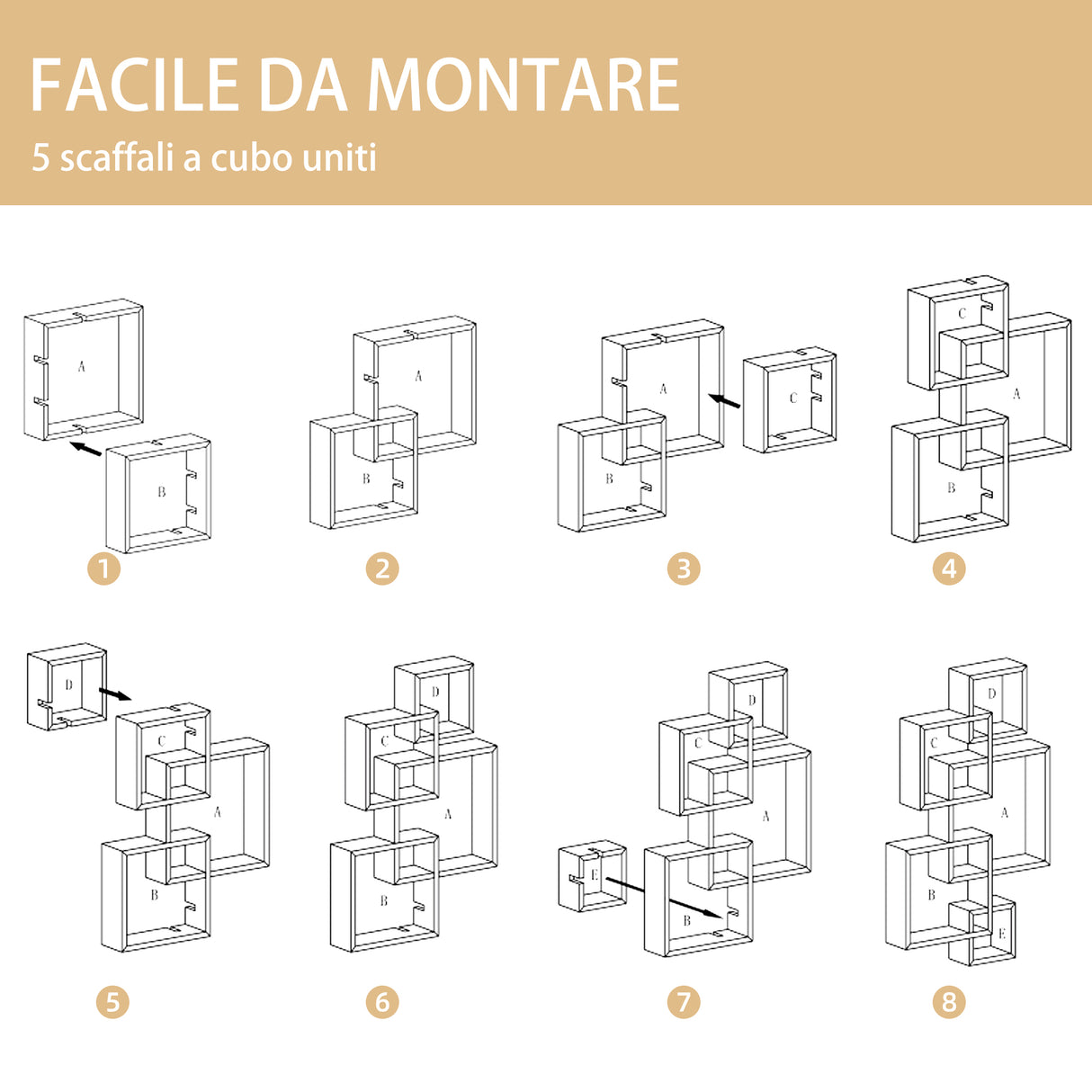 FACILE DA MONTARE

5 scaffali a cubo uniti

A

B

1

A

B

2

A

B

C

3

C

A

B

4

D

C

A

B

5

D

C

A

B

6

D

C

A

E

B

7

D

C

A

B

E

8