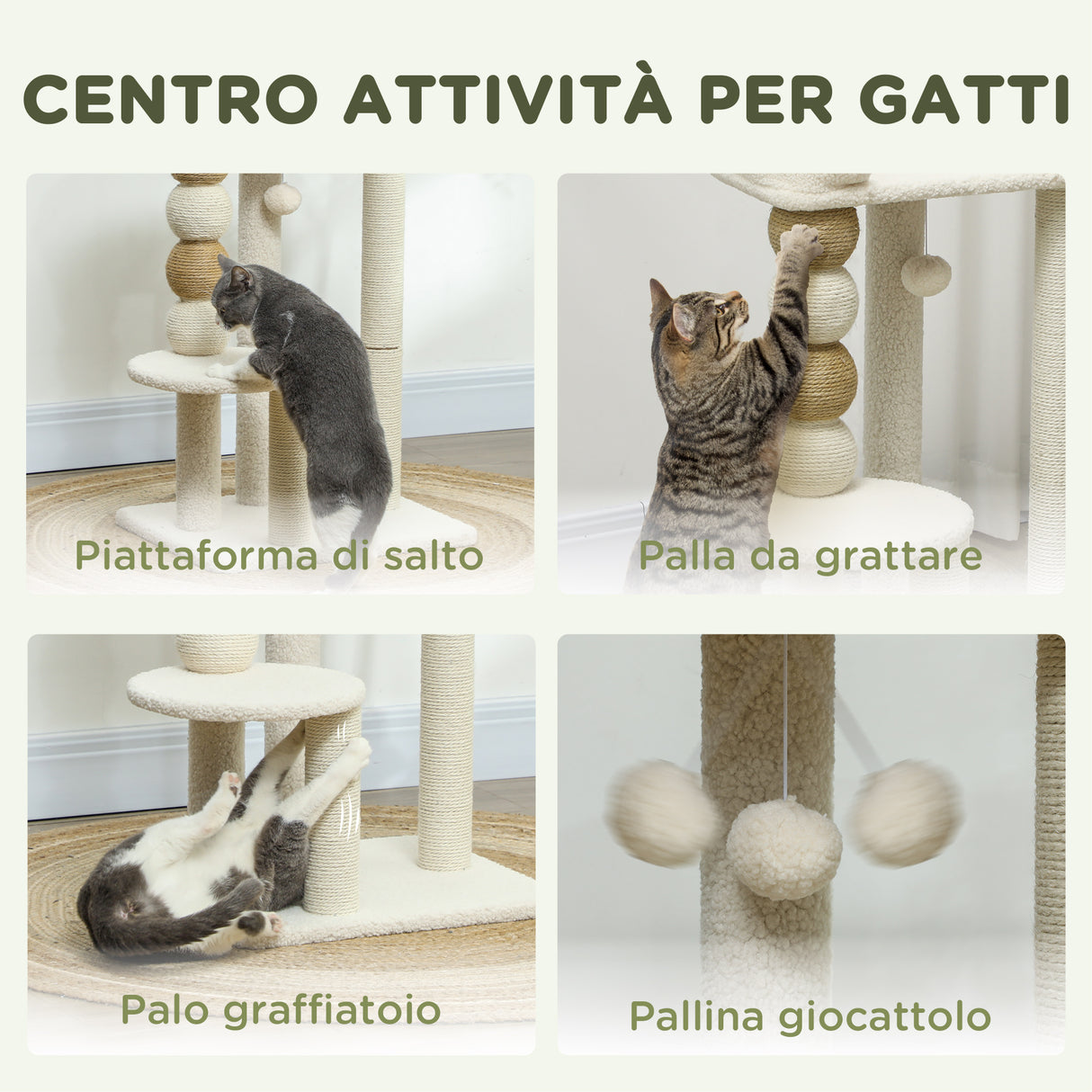 CENTRO ATTIVITÀ PER GATTI

Piattaforma di salto

Palla da grattare

Palo graffiatoio

Pallina giocattolo