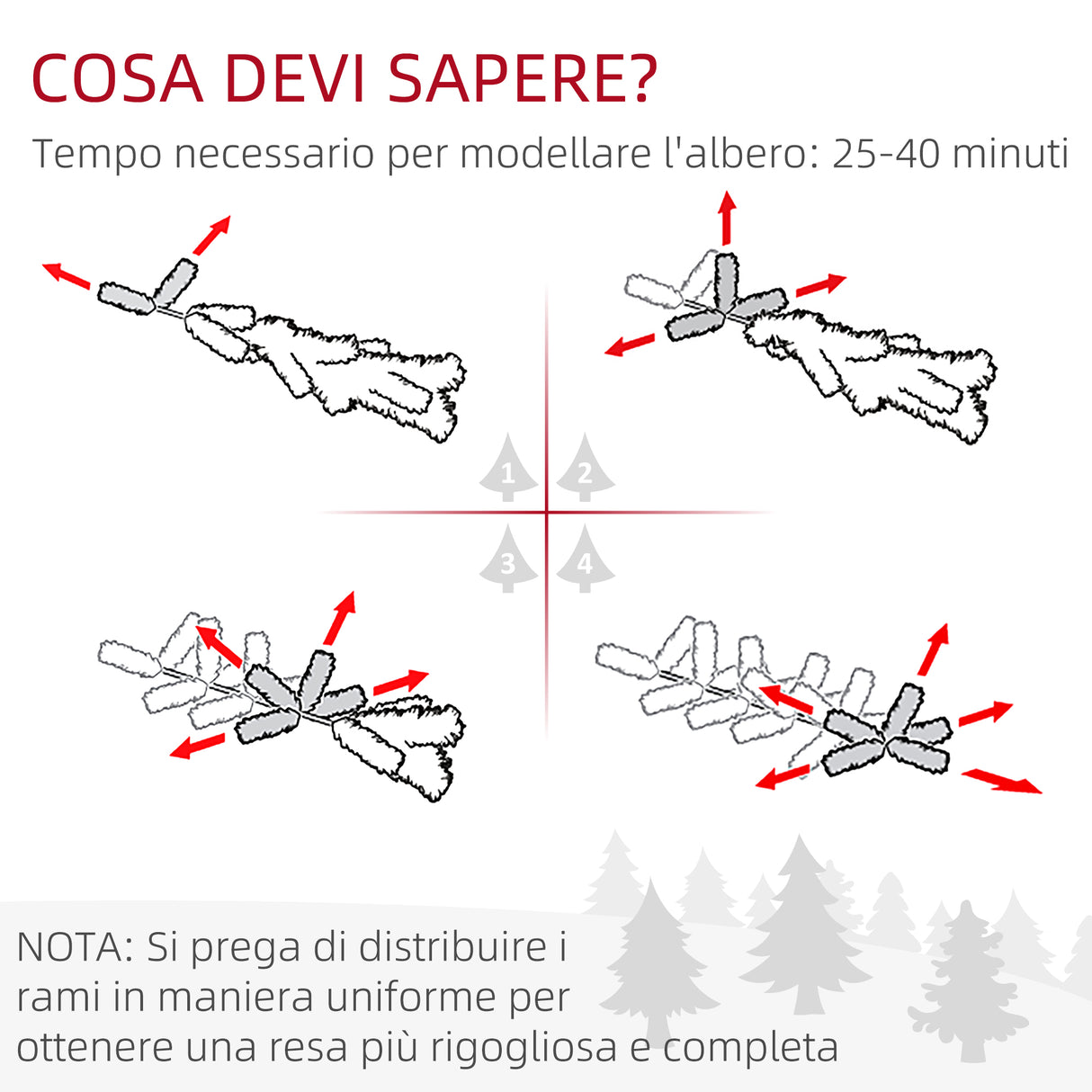 COSA DEVI SAPERE?
Tempo necessario per modellare l'albero: 25-40 minuti

1
2
3
4

NOTA: Si prega di distribuire i rami in maniera uniforme per ottenere una resa più rigogliosa e completa