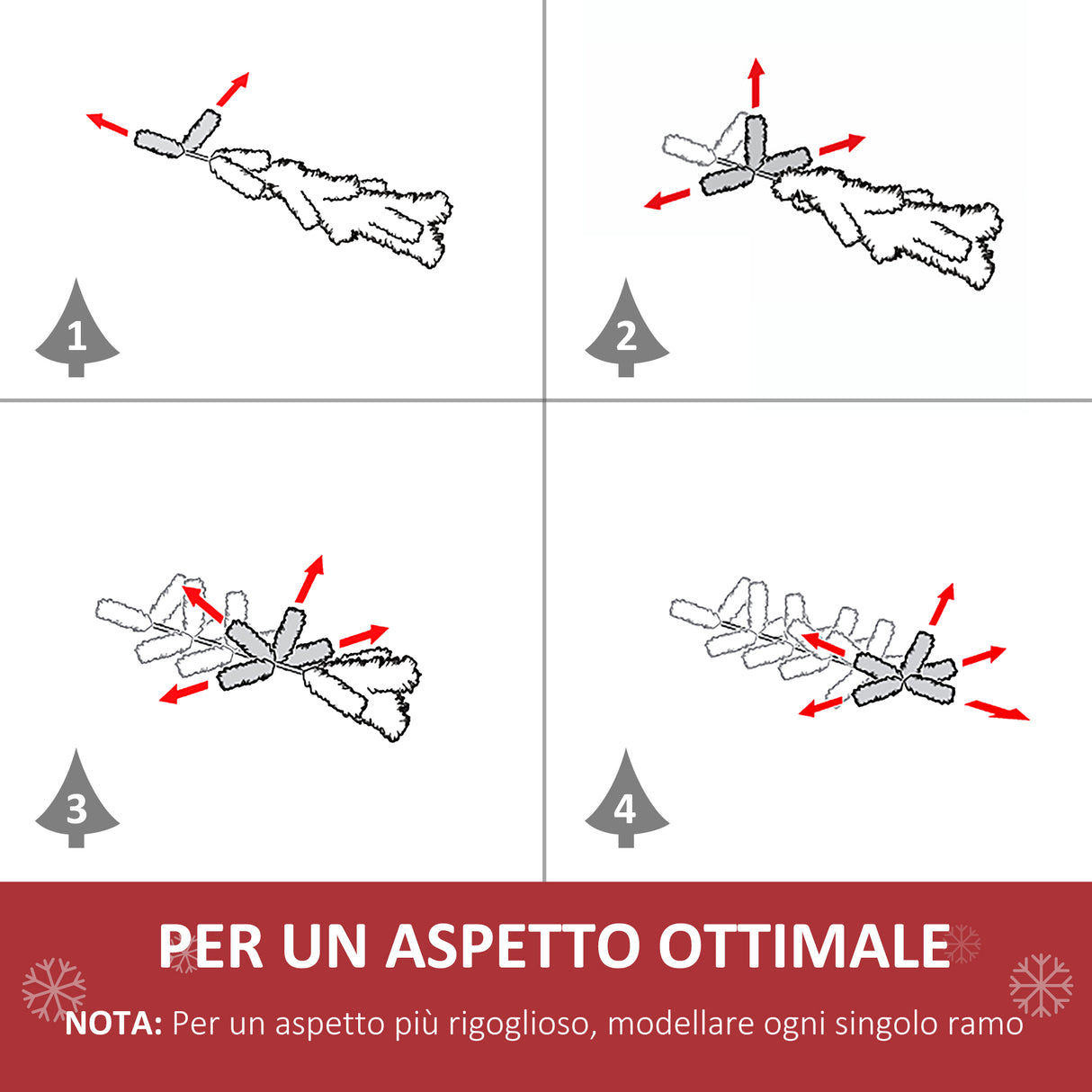 1

2

3

4

PER UN ASPETTO OTTIMALE

NOTA: Per un aspetto più rigoglioso, modellare ogni singolo ramo