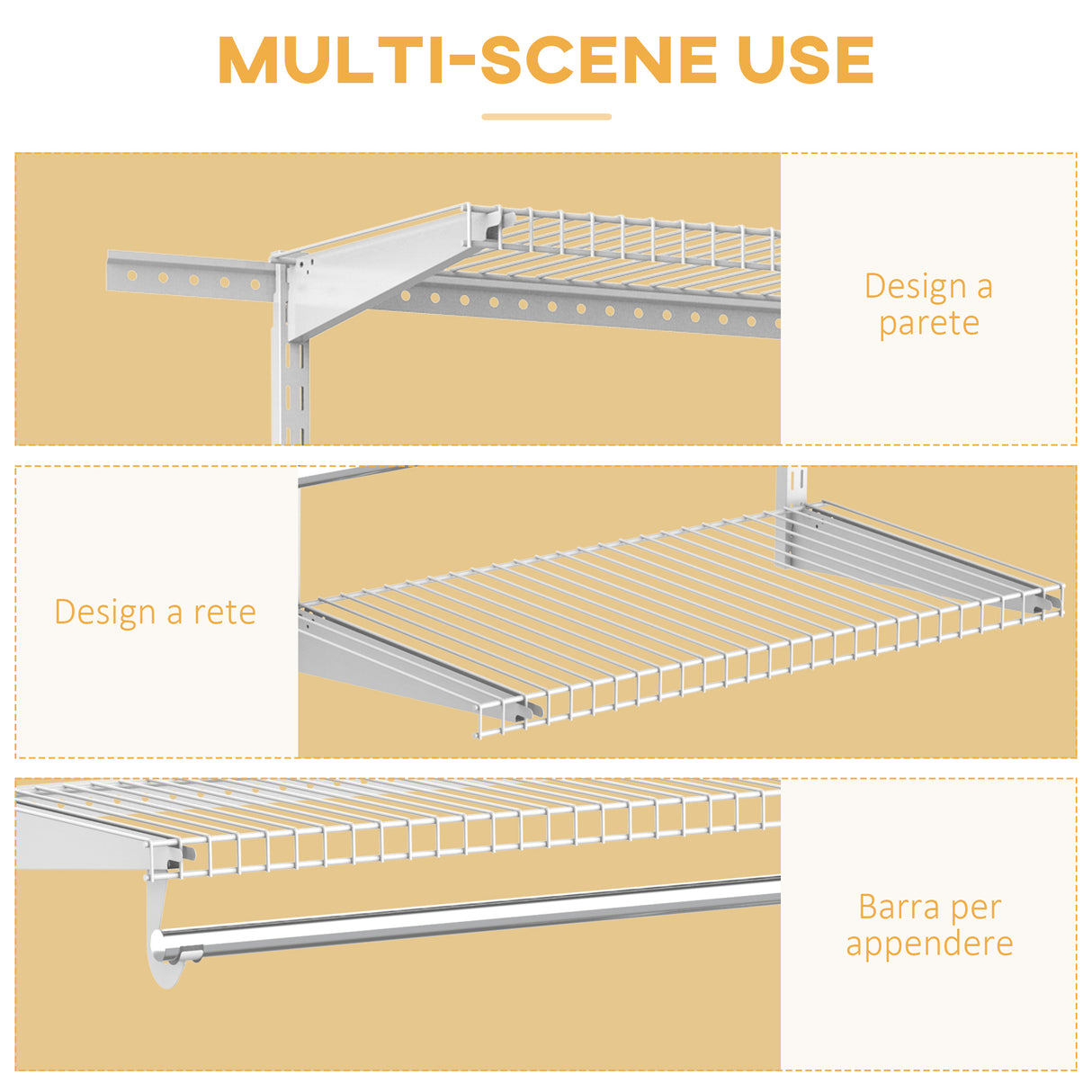 MULTI-SCENE USE

Design a parete

Design a rete

Barra per appendere