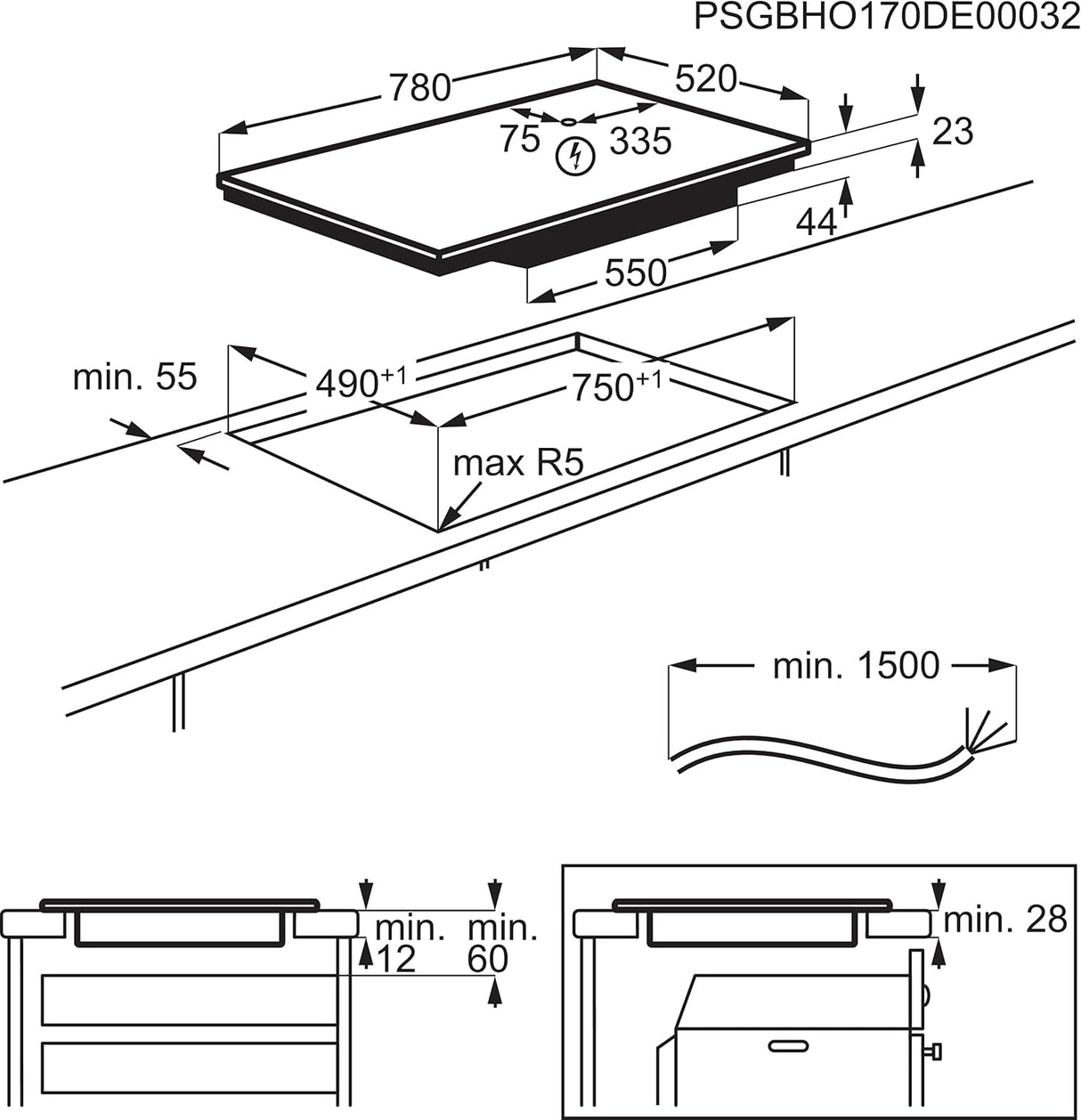 PSGBHO170DE00032

780
520
75
335
23
44
550

min. 55
$490^{+1}$
$750^{+1}$
max R5

min. 1500

min. 12
min. 60

min. 28