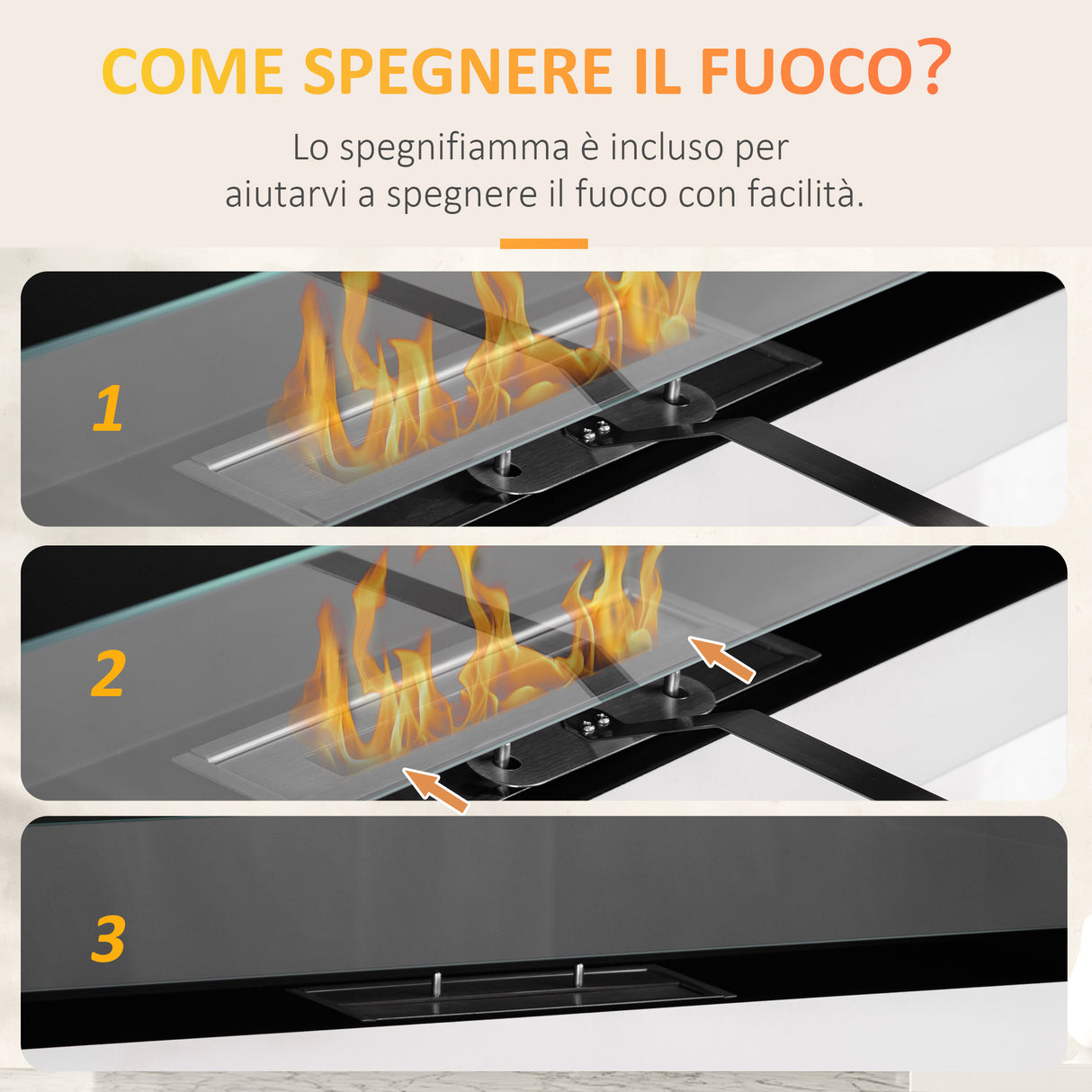 COME SPEGNERE IL FUOCO?

Lo spegnifiamma è incluso per aiutarvi a spegnere il fuoco con facilità.

1

2

3