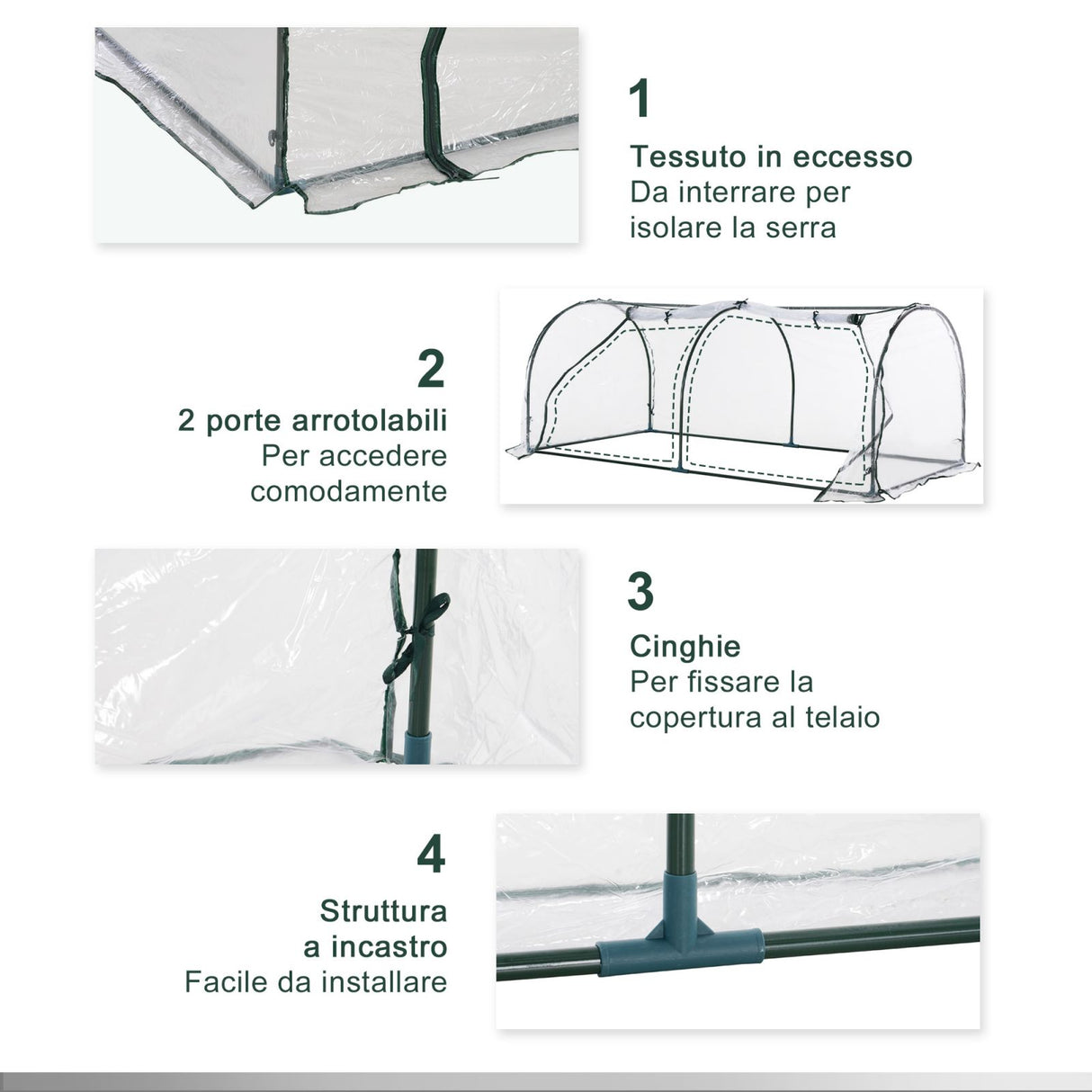 1

Tessuto in eccesso
Da interrare per isolare la serra

2

2 porte arrotolabili
Per accedere comodamente

3

Cinghie
Per fissare la copertura al telaio

4

Struttura a incastro
Facile da installare