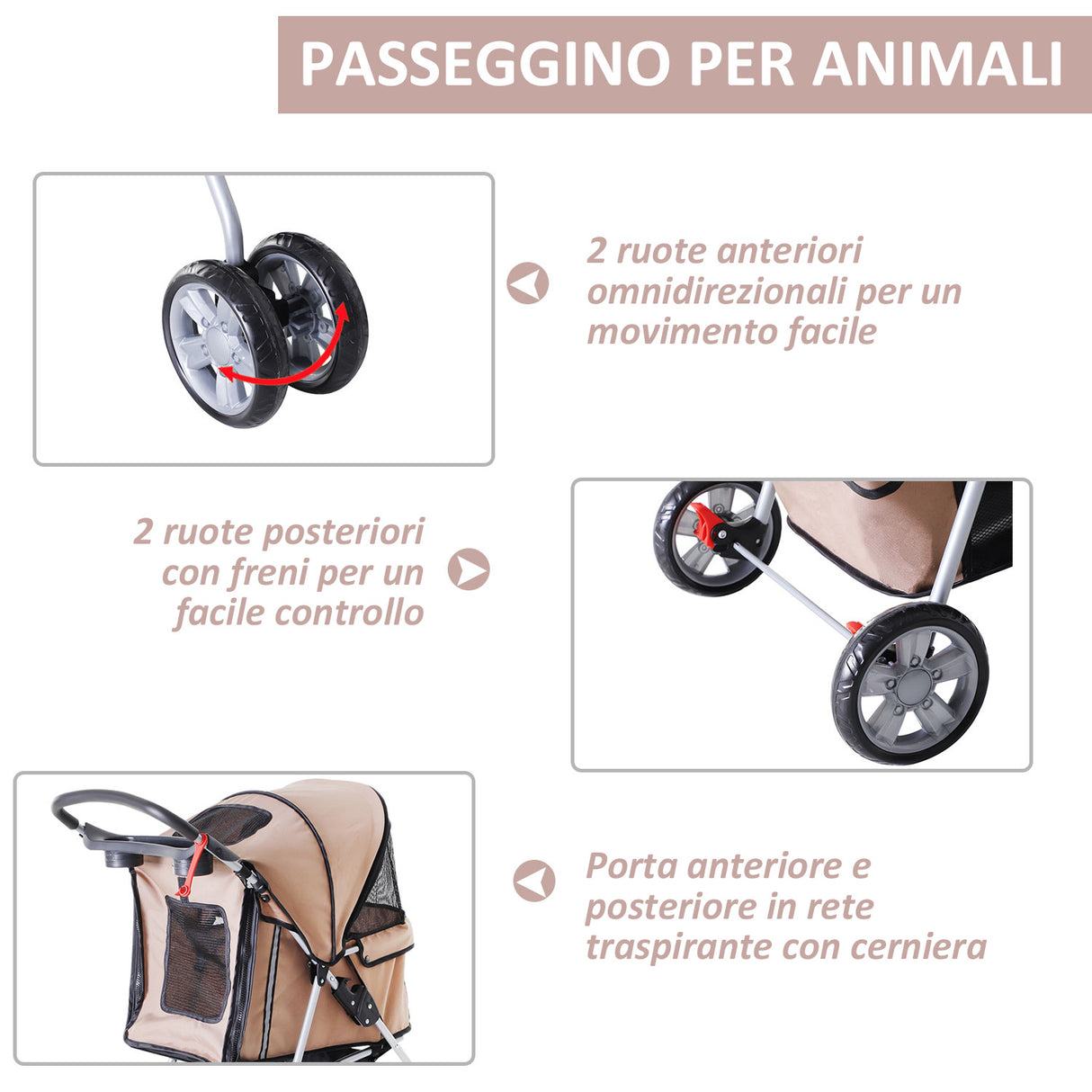 PASSEGGINO PER ANIMALI

2 ruote anteriori omnidirezionali per un movimento facile

2 ruote posteriori con freni per un facile controllo

Porta anteriore e posteriore in rete traspirante con cerniera