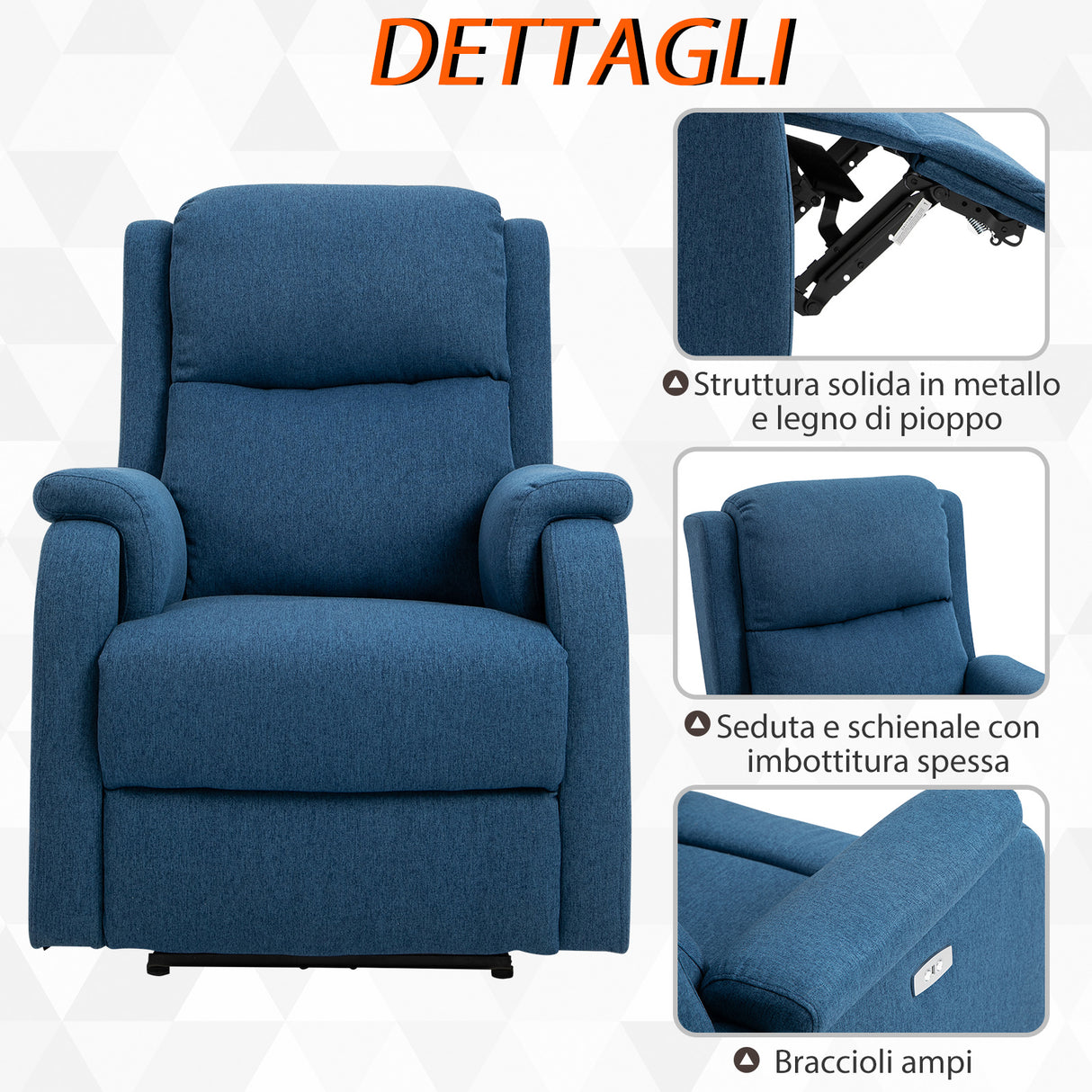 DETTAGLI

Struttura solida in metallo e legno di pioppo

Seduta e schienale con imbottitura spessa

Braccioli ampi