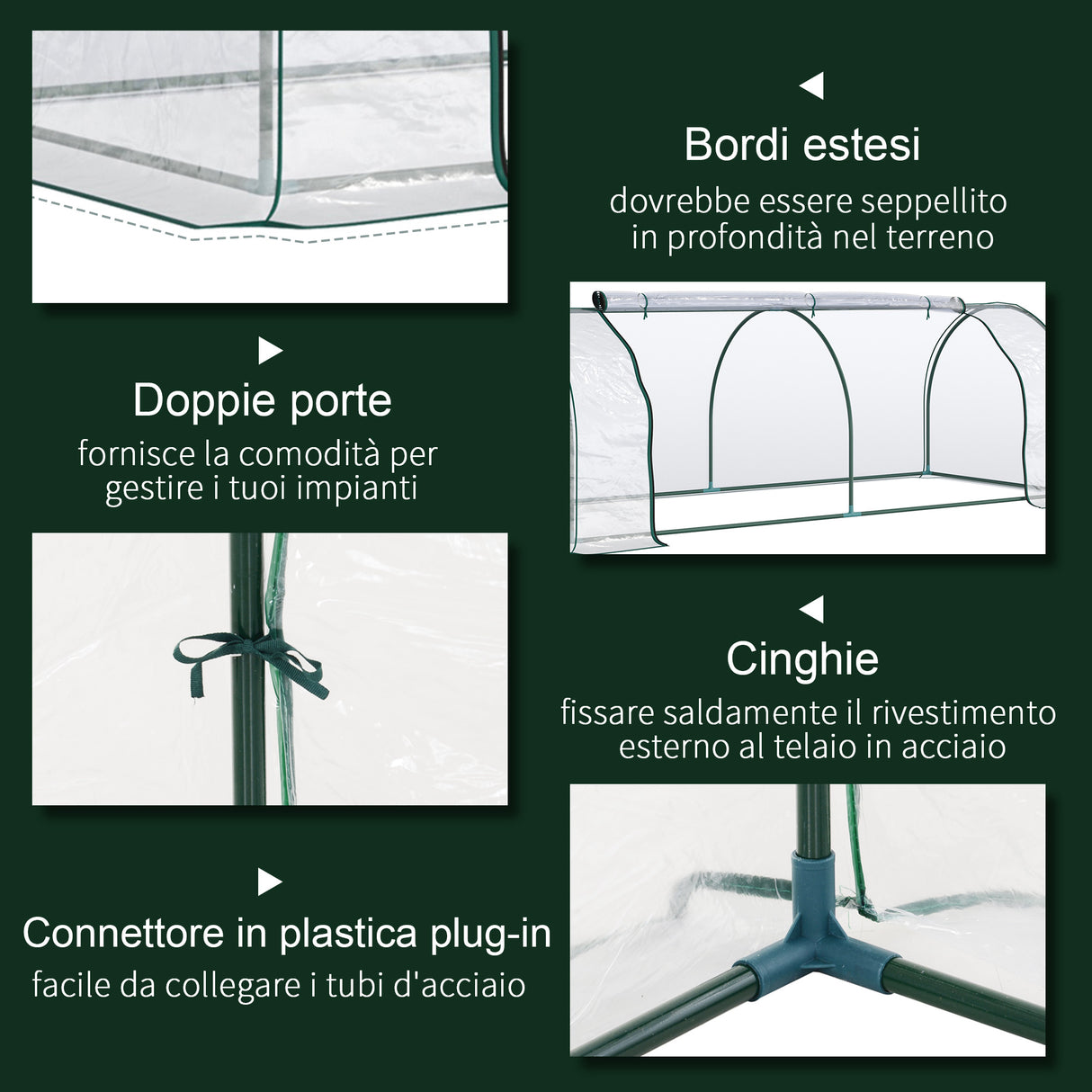 Bordi estesi
dovrebbe essere seppellito in profondità nel terreno

Doppie porte
fornisce la comodità per gestire i tuoi impianti

Cinghie
fissare saldamente il rivestimento esterno al telaio in acciaio

Connettore in plastica plug-in
facile da collegare i tubi d'acciaio