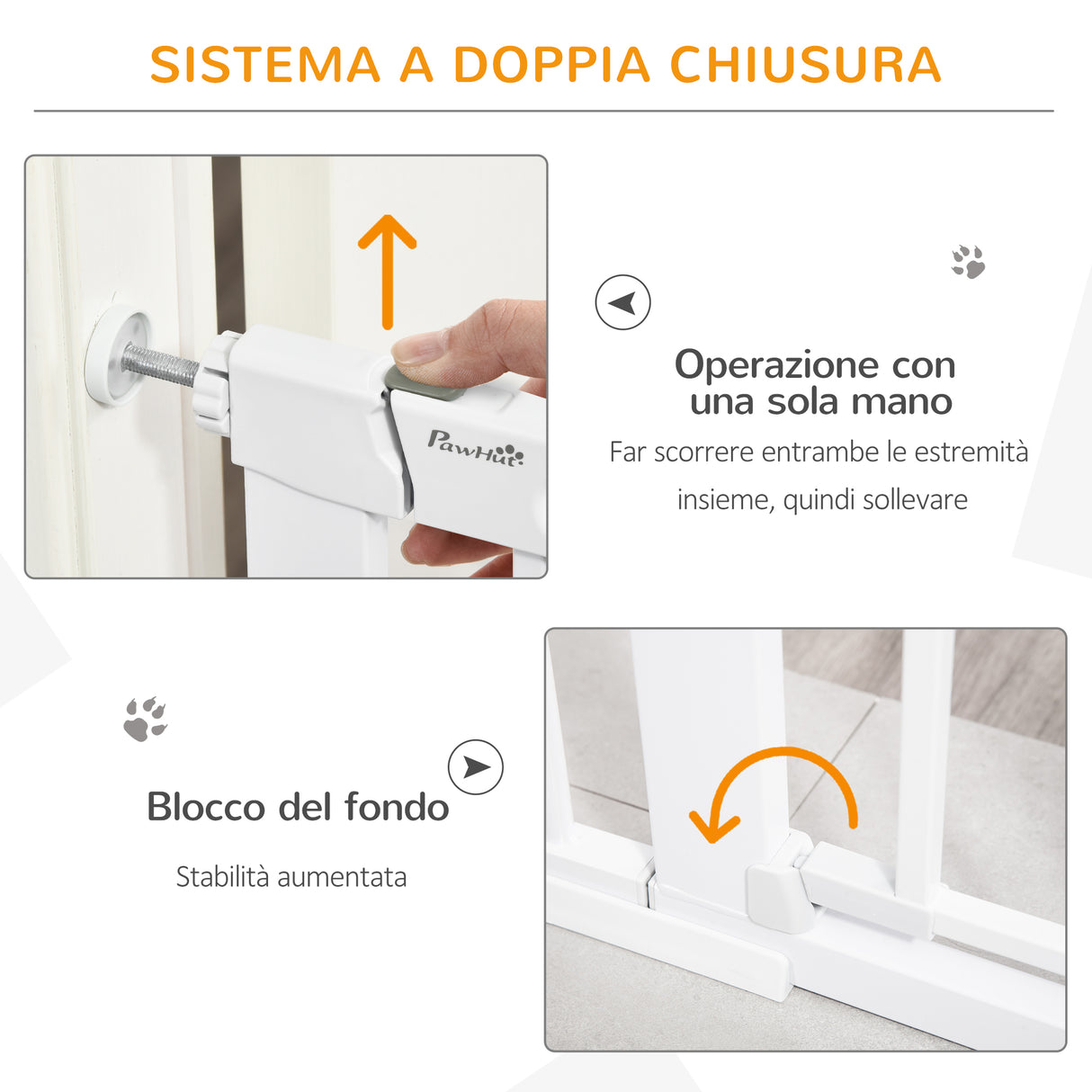 SISTEMA A DOPPIA CHIUSURA

PawHut

Operazione con una sola mano

Far scorrere entrambe le estremità insieme, quindi sollevare

Blocco del fondo

Stabilità aumentata