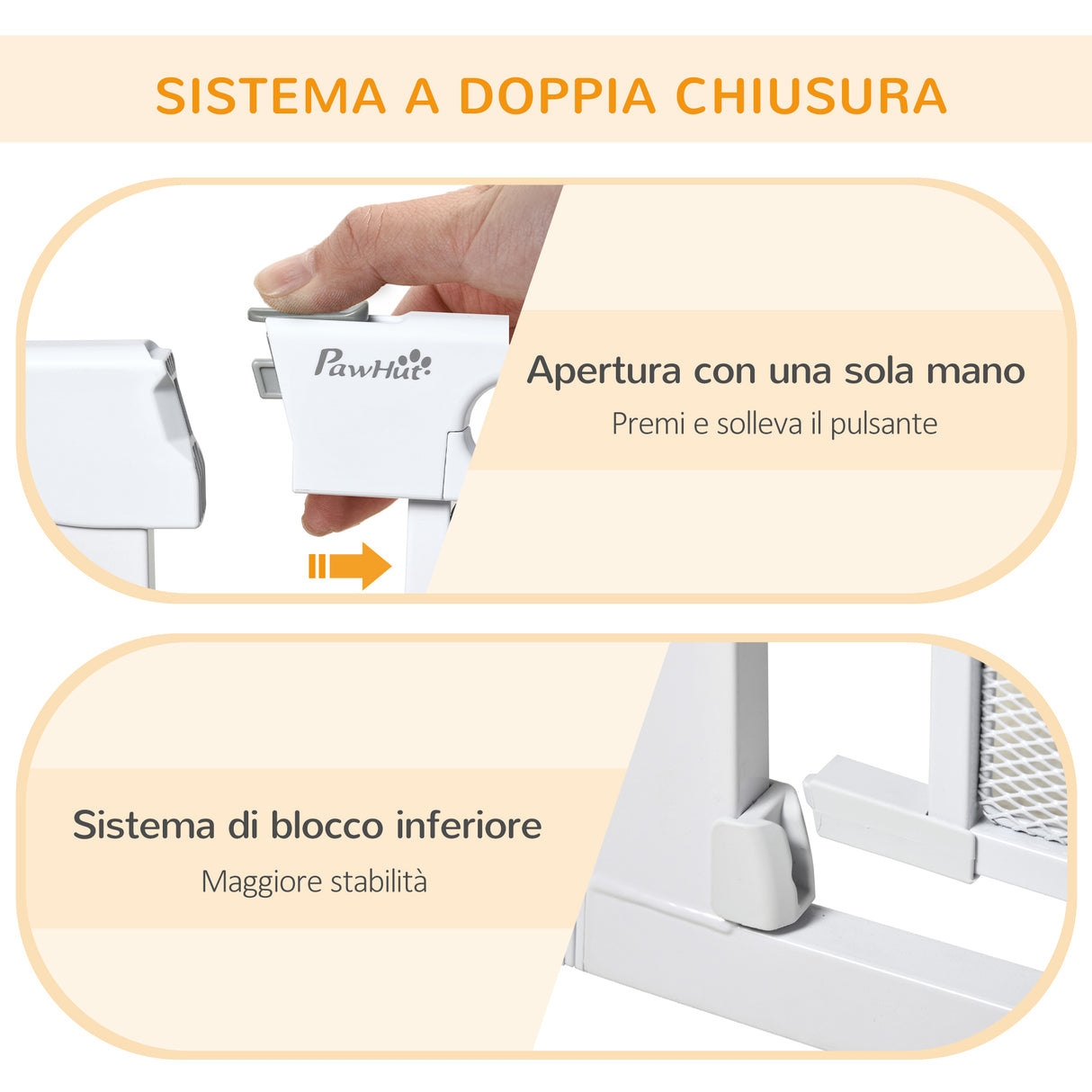 SISTEMA A DOPPIA CHIUSURA

PawHut

Apertura con una sola mano

Premi e solleva il pulsante

Sistema di blocco inferiore

Maggiore stabilità