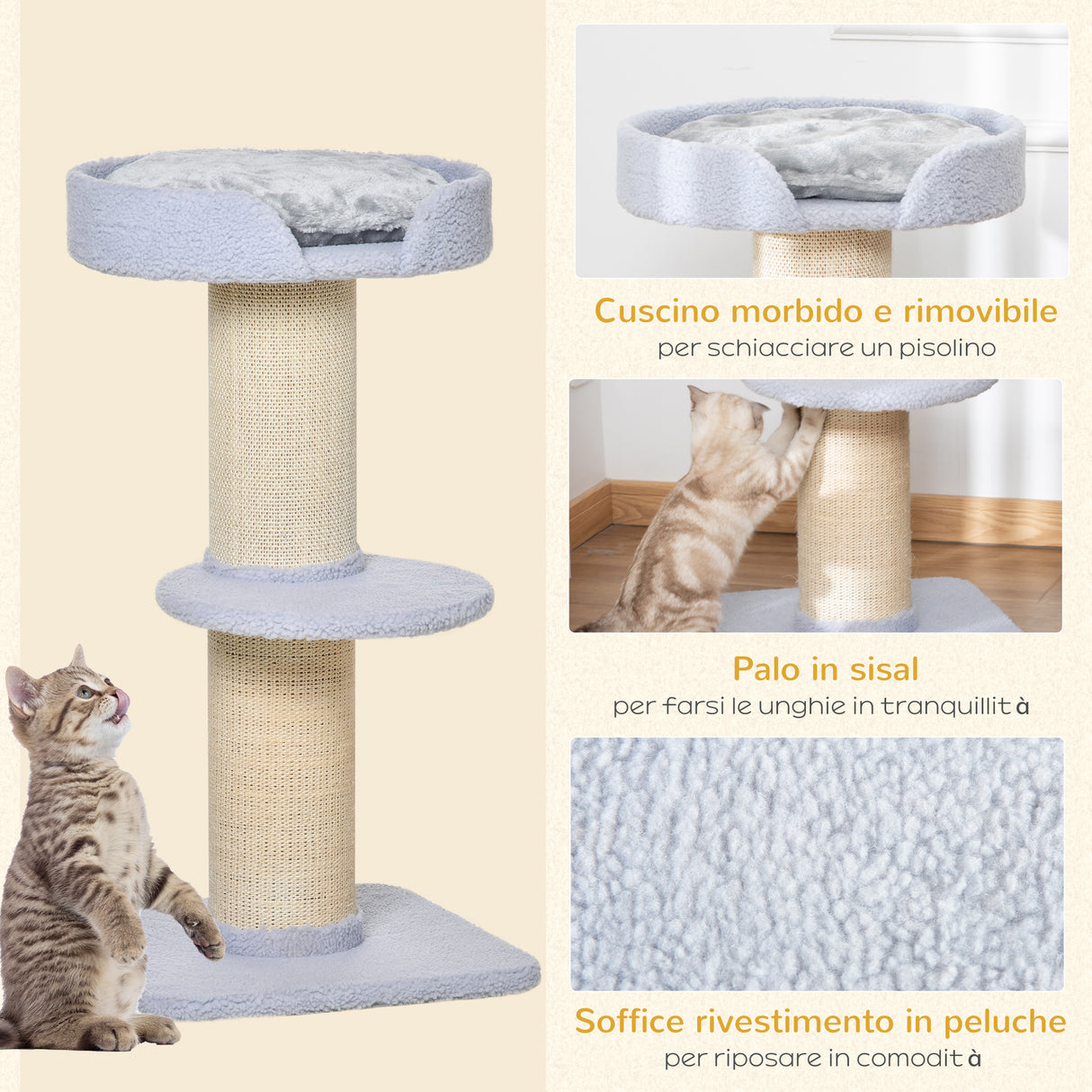 Cuscino morbido e rimovibile
per schiacciare un pisolino

Palo in sisal
per farsi le unghie in tranquillità

Soffice rivestimento in peluche
per riposare in comodità