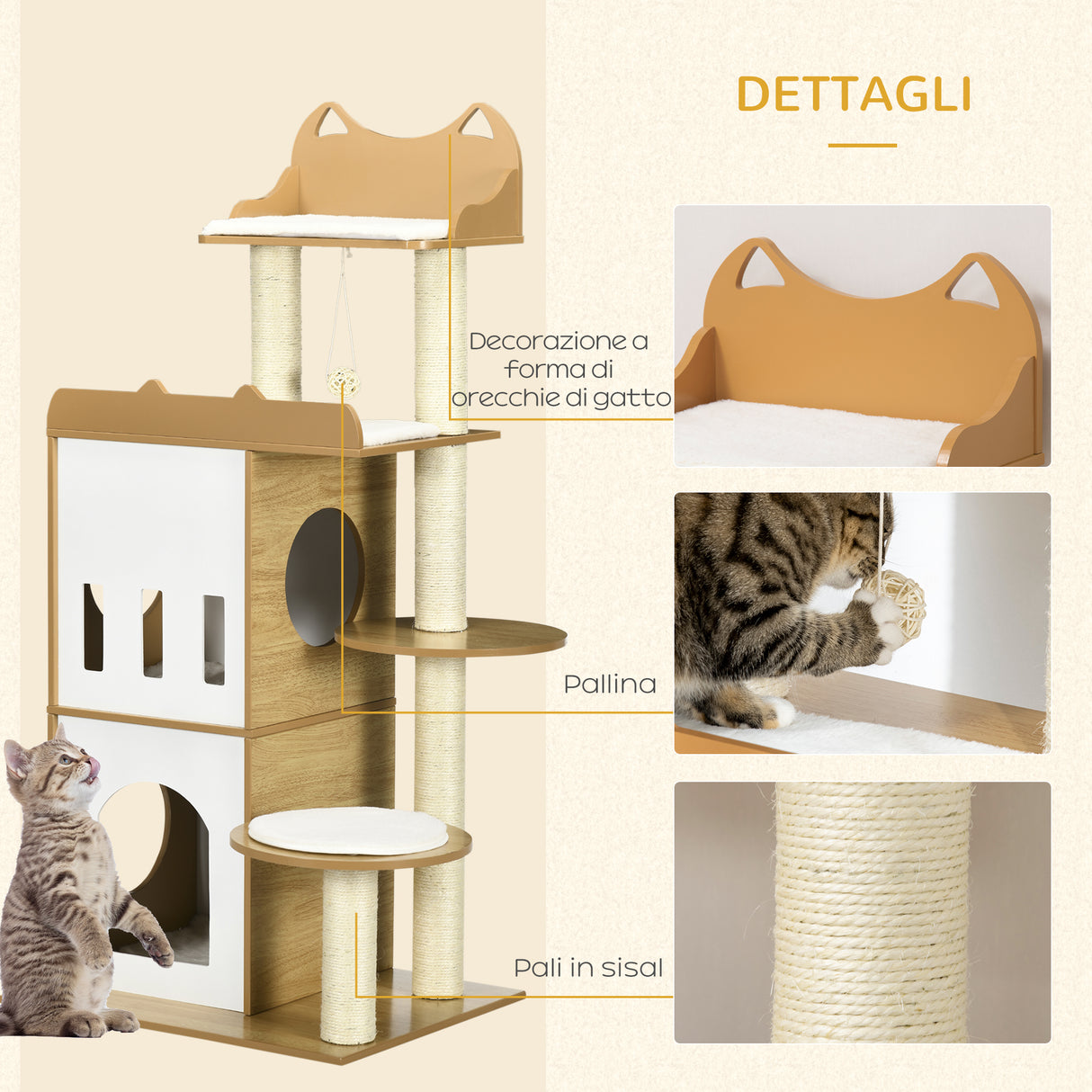 DETTAGLI

Decorazione a forma di orecchie di gatto

Pallina

Pali in sisal