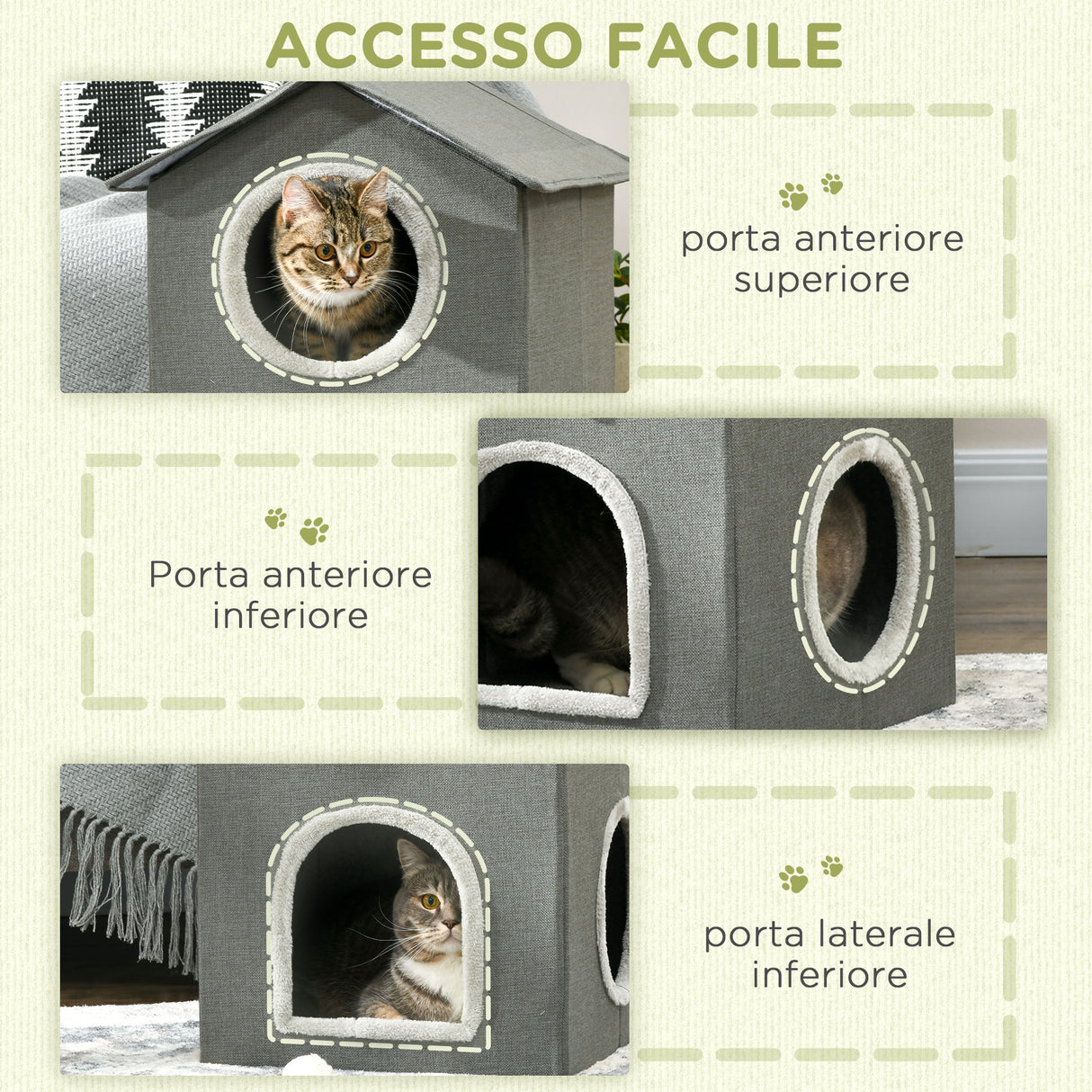 ACCESSO FACILE

porta anteriore superiore

Porta anteriore inferiore

porta laterale inferiore