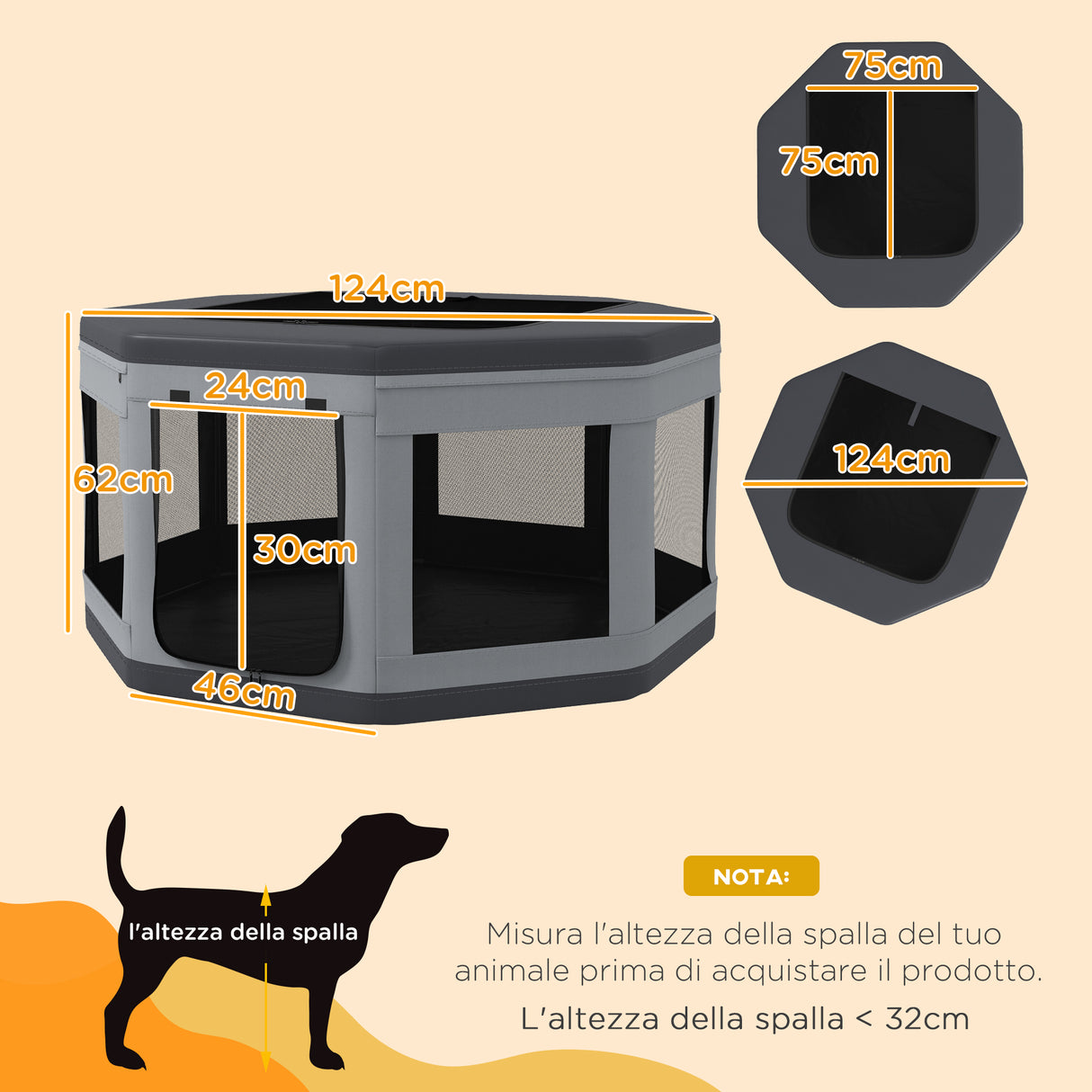 124cm
24cm
62cm
30cm
46cm

75cm
75cm

124cm

l'altezza della spalla

NOTA:

Misura l'altezza della spalla del tuo animale prima di acquistare il prodotto.

L'altezza della spalla < 32cm