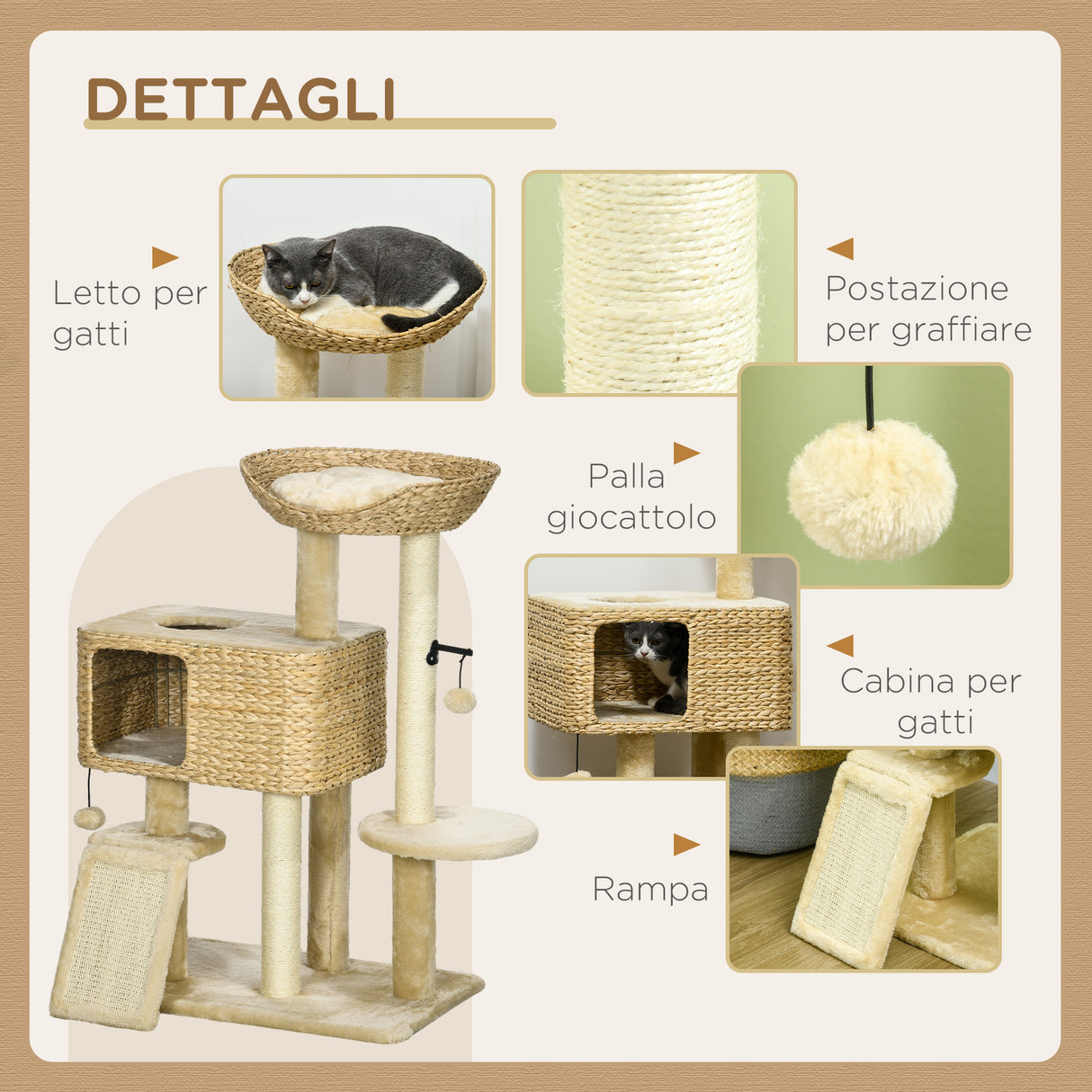 DETTAGLI

Letto per gatti

Postazione per graffiare

Palla giocattolo

Cabina per gatti

Rampa