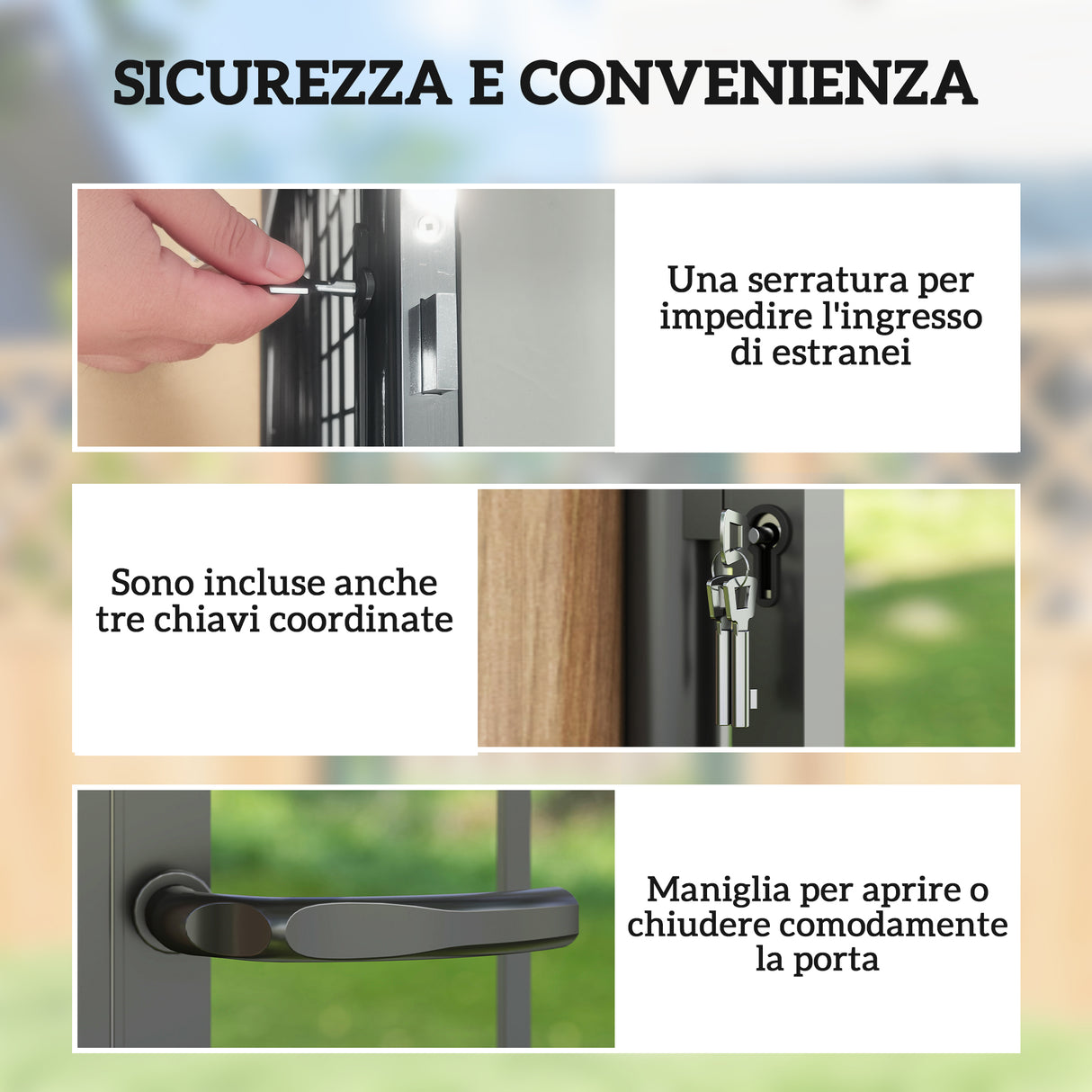 SICUREZZA E CONVENIENZA

Una serratura per impedire l'ingresso di estranei

Sono incluse anche tre chiavi coordinate

Maniglia per aprire o chiudere comodamente la porta